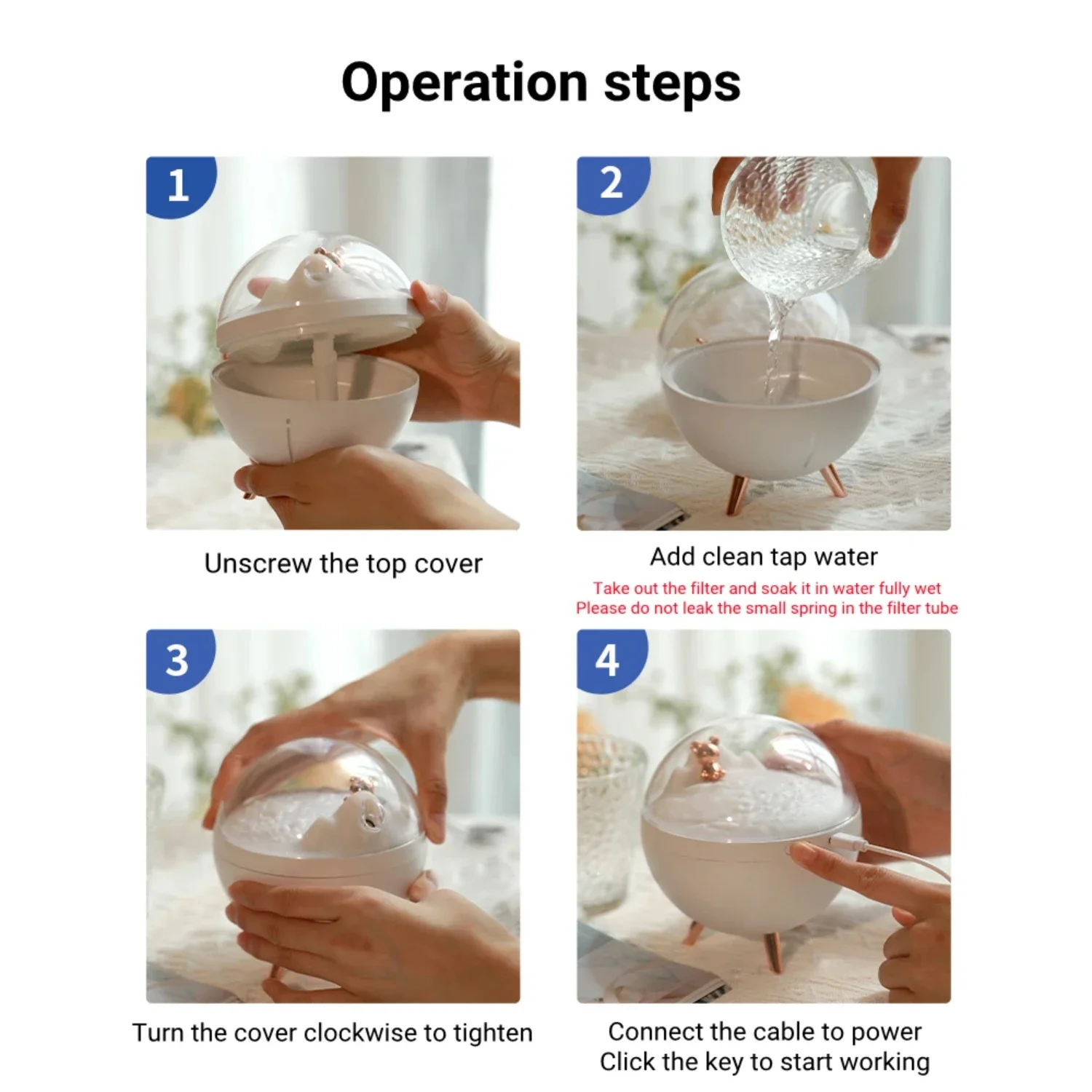 Operation steps

1

Unscrew the top cover

2

Add clean tap water

Take out the filter and soak it in water fully wet
Please do not leak the small spring in the filter tube

3

Turn the cover clockwise to tighten

4

Connect the cable to power
Click the key to start working