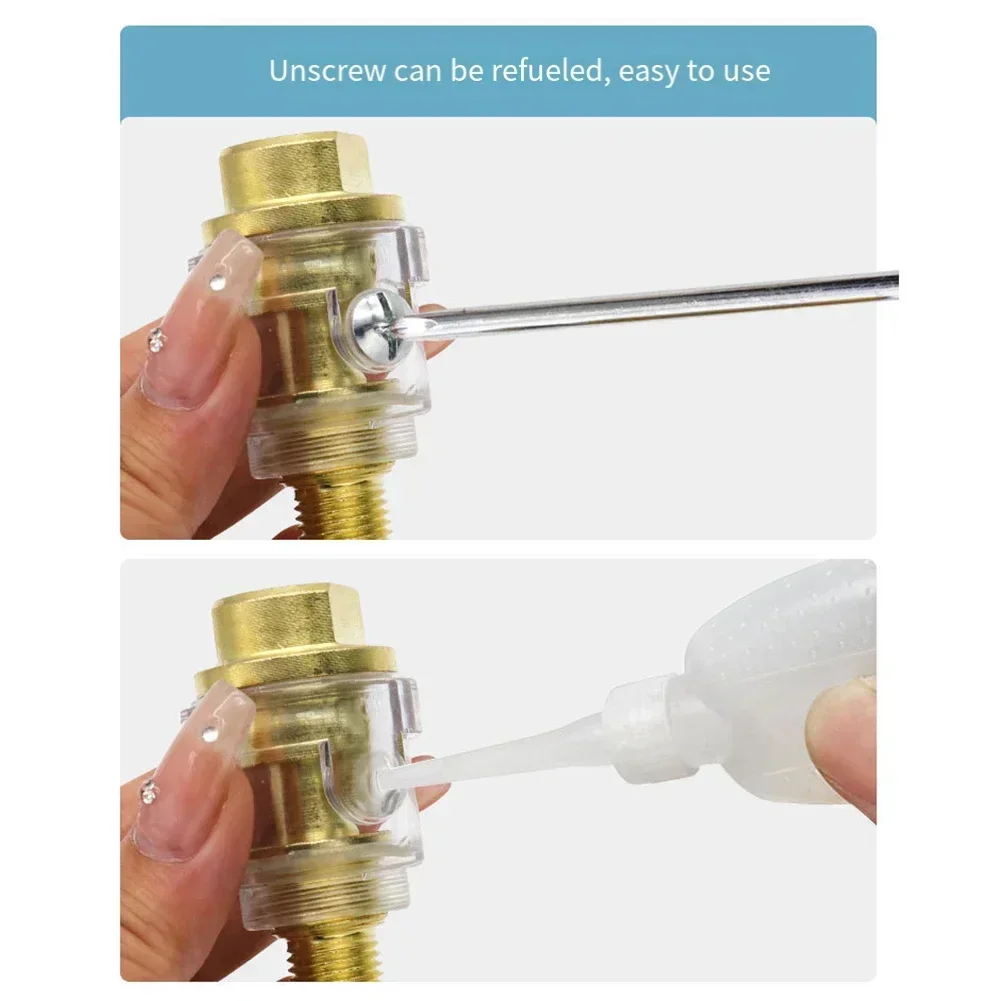 Unscrew can be refueled, easy to use