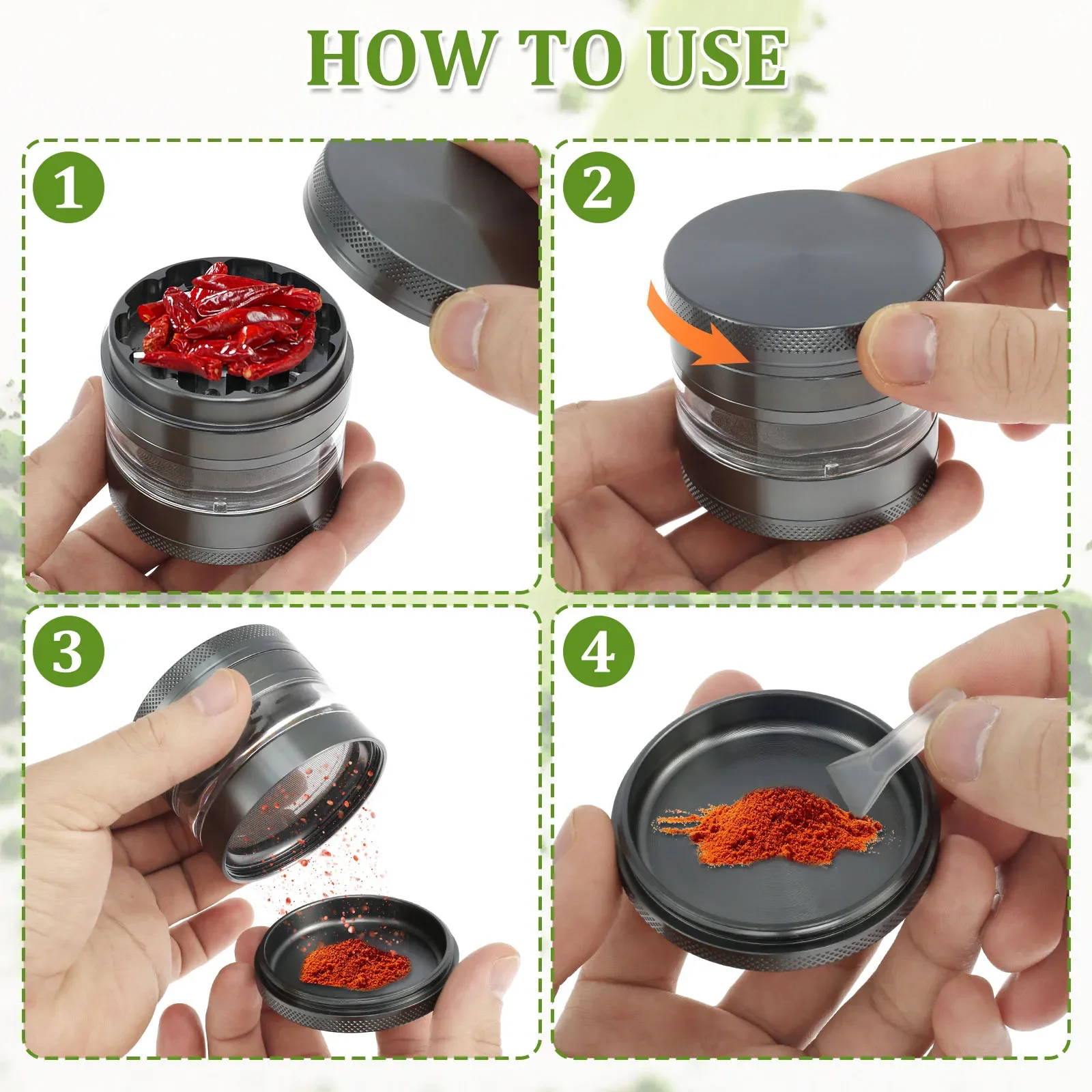 HOW TO USE

1

2

3

4