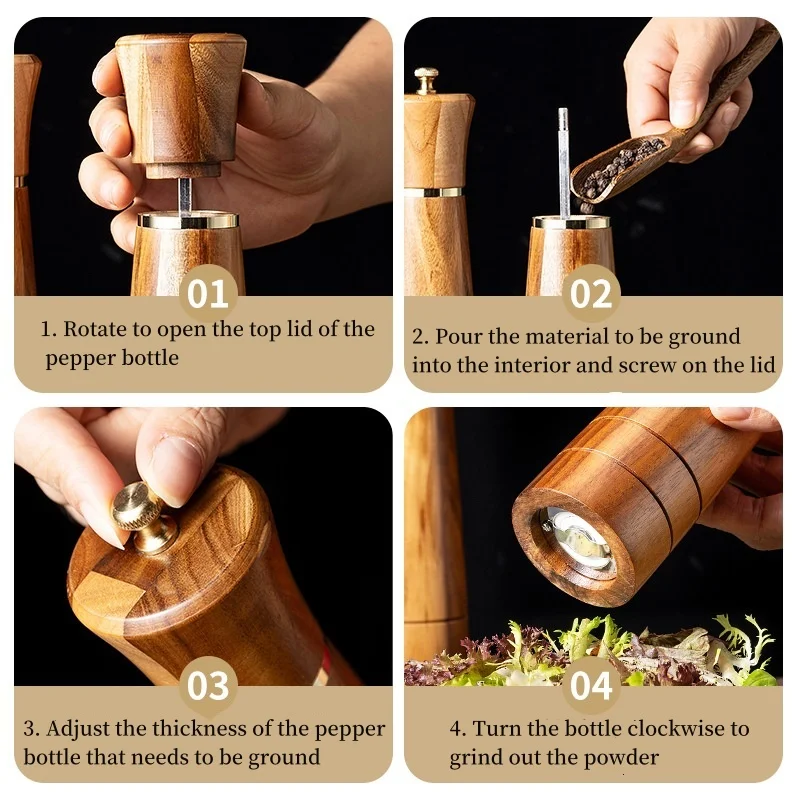 01

1. Rotate to open the top lid of the pepper bottle

02

2. Pour the material to be ground into the interior and screw on the lid

03

3. Adjust the thickness of the pepper bottle that needs to be ground

04

4. Turn the bottle clockwise to grind out the powder