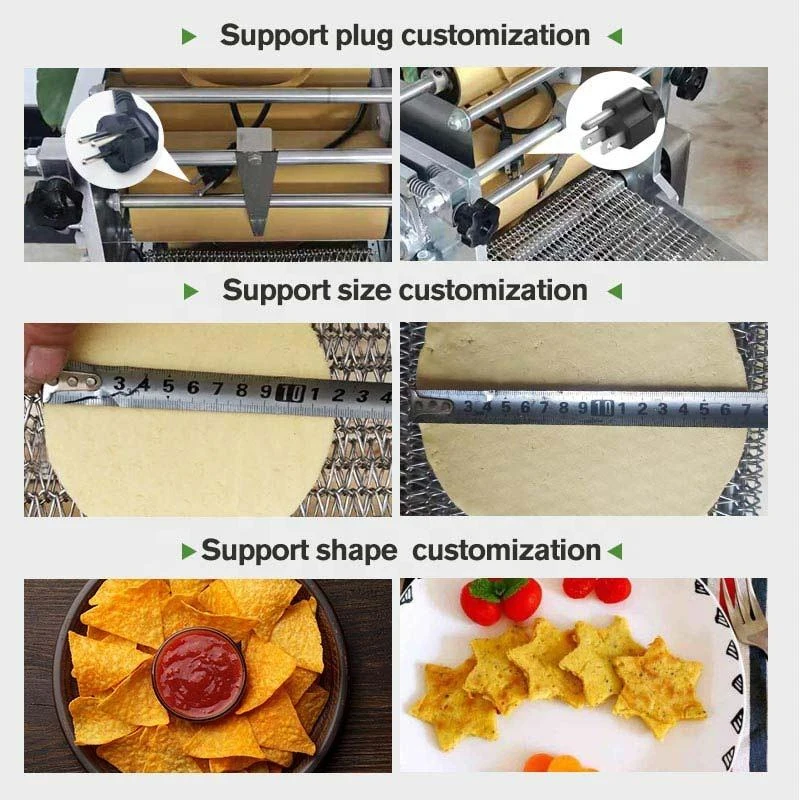 Support plug customization

Support size customization

3 4 5 6 7 8 9 10 1 2 3 4

3 4 5 6 7 8 9 10 1 2 3 4 5 6 7

Support shape customization