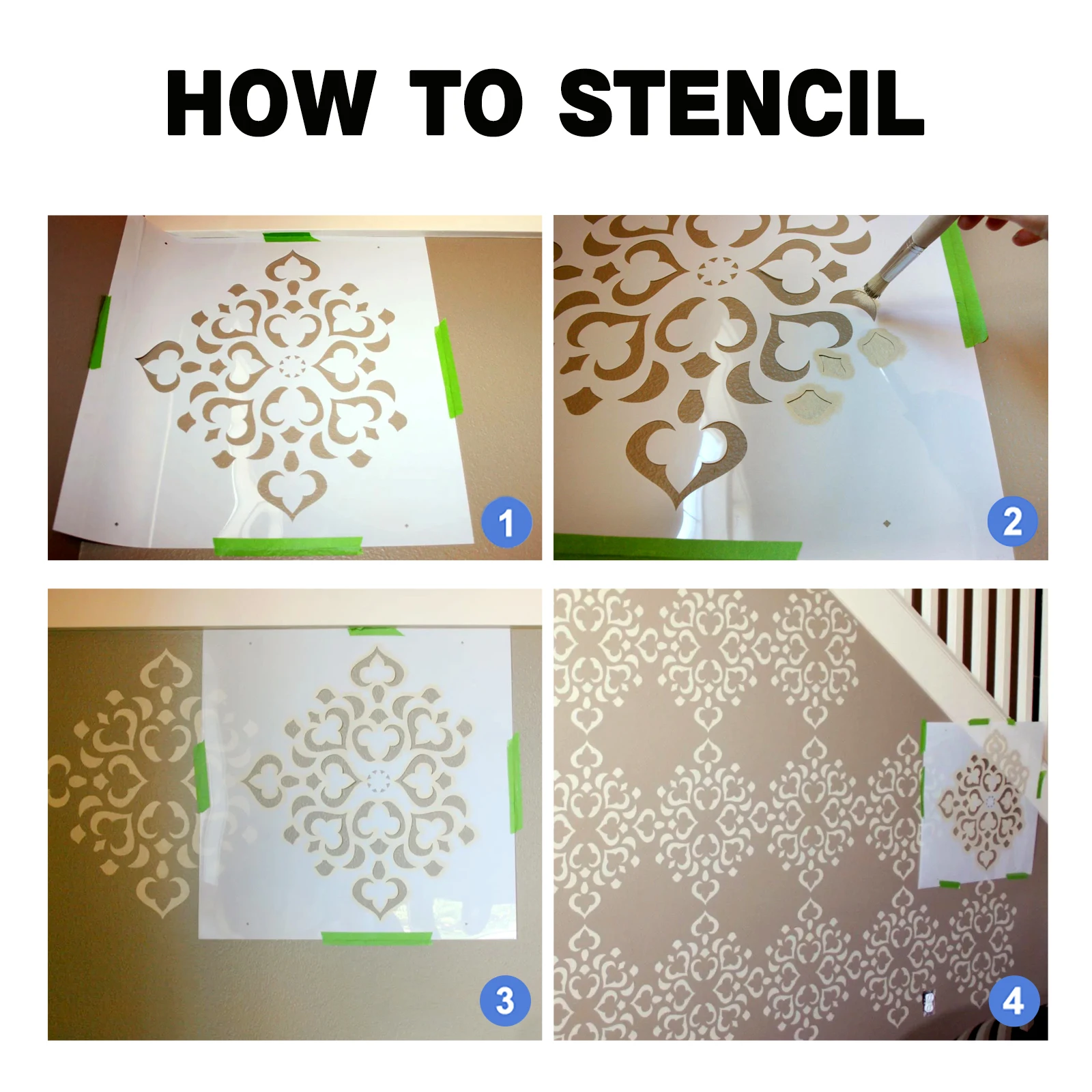 HOW TO STENCIL

1

2

3

4