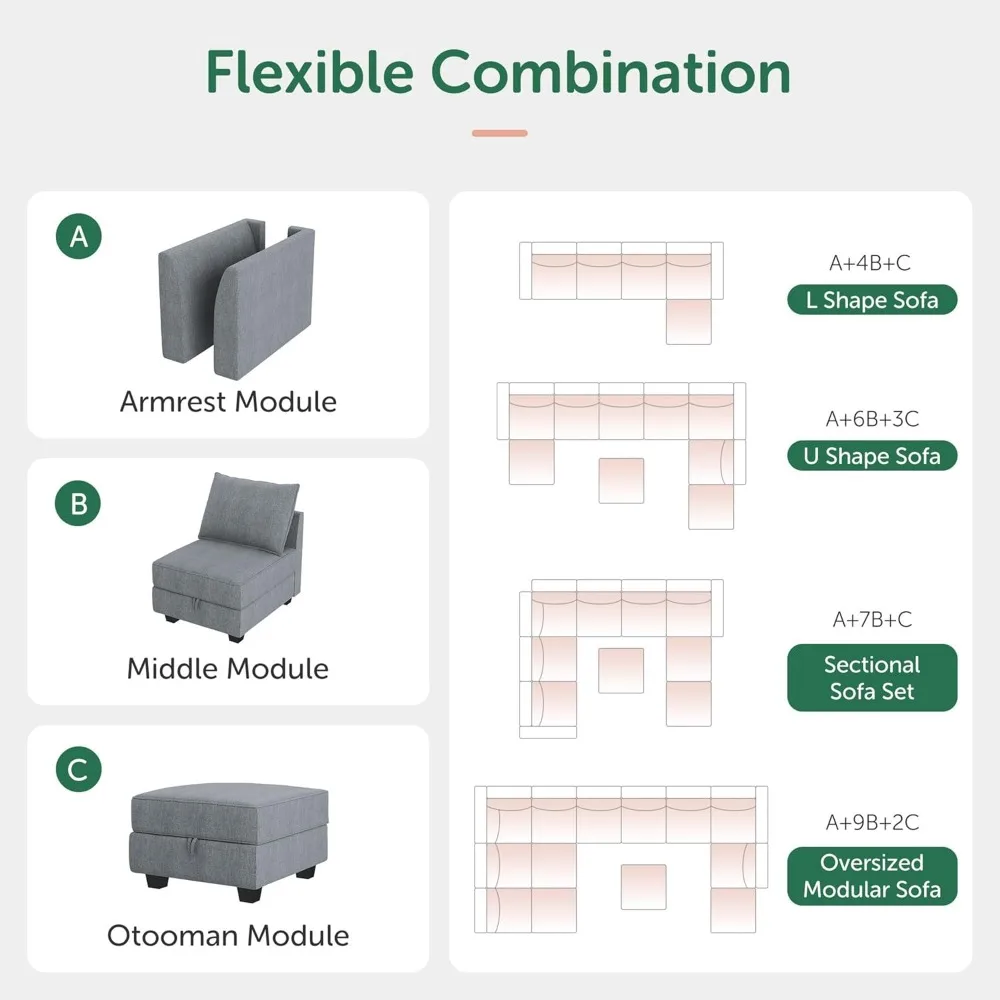 Flexible Combination

A

Armrest Module

B

Middle Module

C

Otooman Module

A+4B+C

L Shape Sofa

A+6B+3C

U Shape Sofa

A+7B+C

Sectional Sofa Set

A+9B+2C

Oversized Modular Sofa