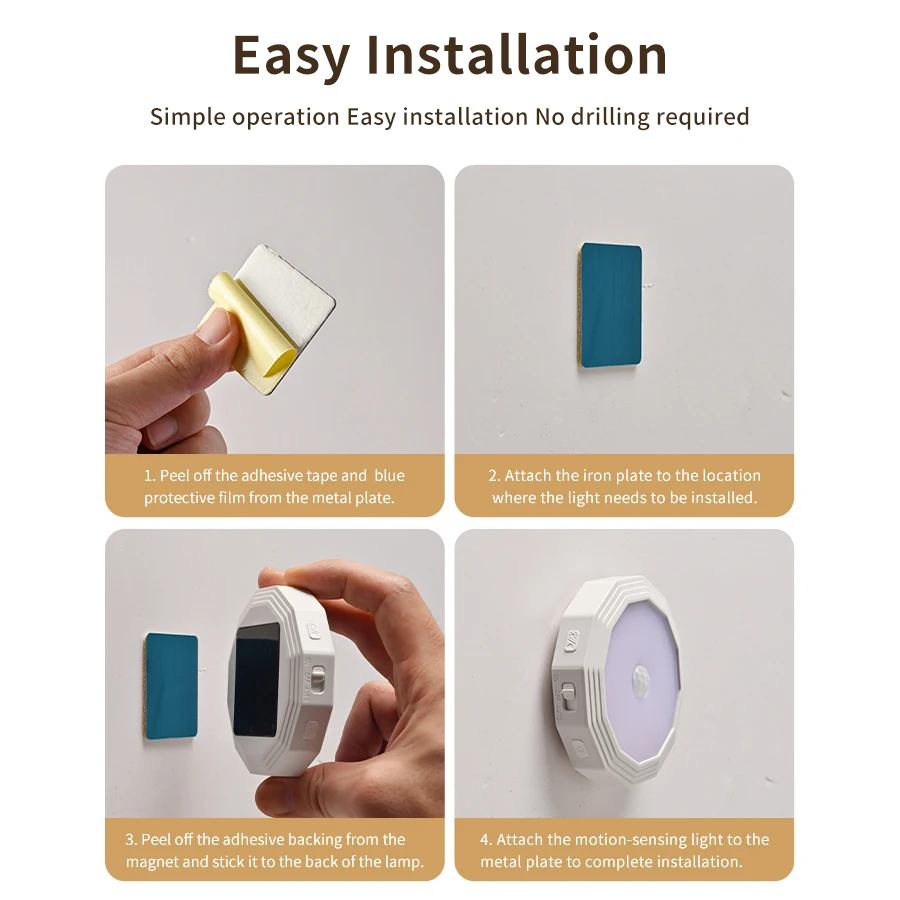 Easy Installation

Simple operation Easy installation No drilling required

1. Peel off the adhesive tape and blue protective film from the metal plate.

2. Attach the iron plate to the location where the light needs to be installed.

3. Peel off the adhesive backing from the magnet and stick it to the back of the lamp.

4. Attach the motion-sensing light to the metal plate to complete installation.