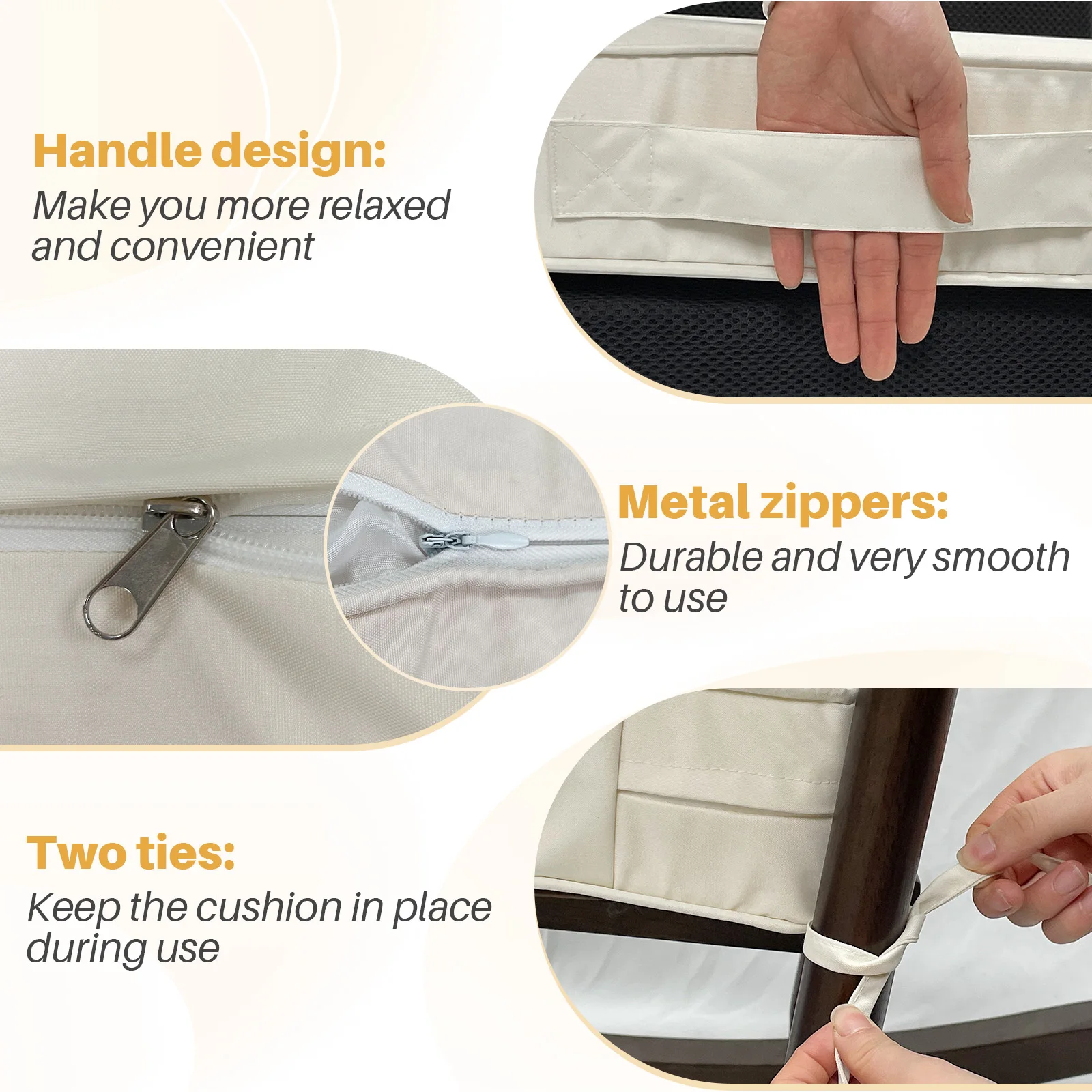 Handle design:
Make you more relaxed and convenient

Metal zippers:
Durable and very smooth to use

Two ties:
Keep the cushion in place during use