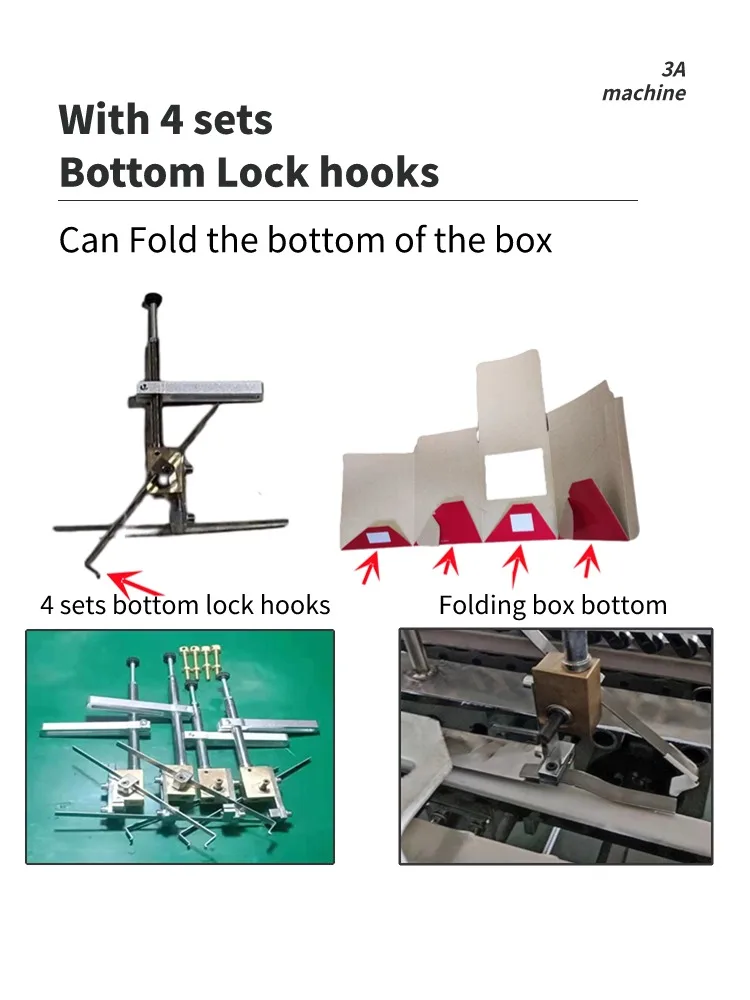 3A
machine

With 4 sets
Bottom Lock hooks

Can Fold the bottom of the box

4 sets bottom lock hooks

Folding box bottom