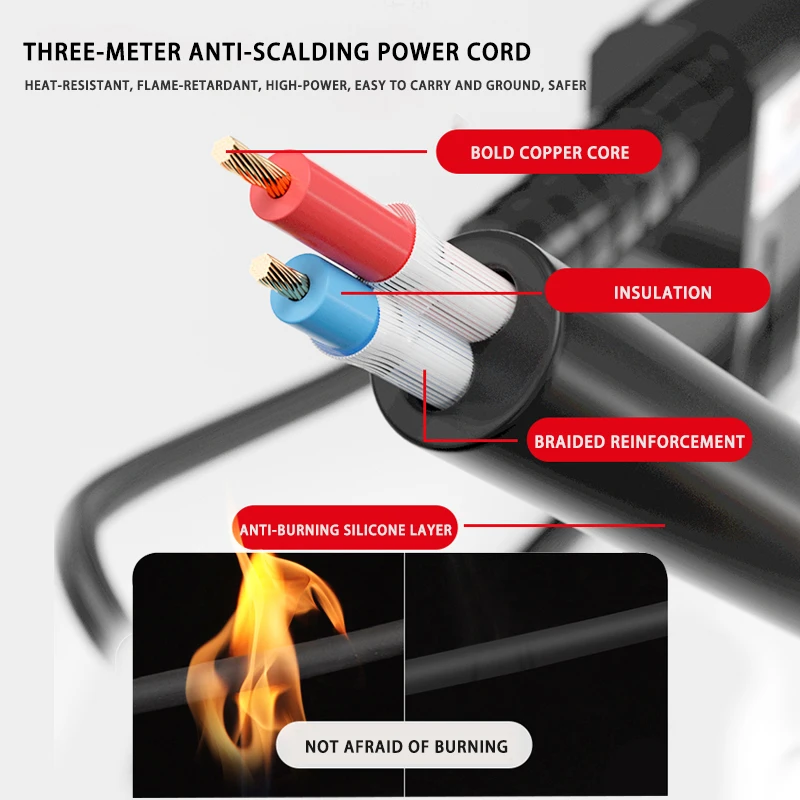 THREE-METER ANTI-SCALDING POWER CORD

HEAT-RESISTANT, FLAME-RETARDANT, HIGH-POWER, EASY TO CARRY AND GROUND, SAFER

BOLD COPPER CORE

INSULATION

BRAIDED REINFORCEMENT

ANTI-BURNING SILICONE LAYER

NOT AFRAID OF BURNING