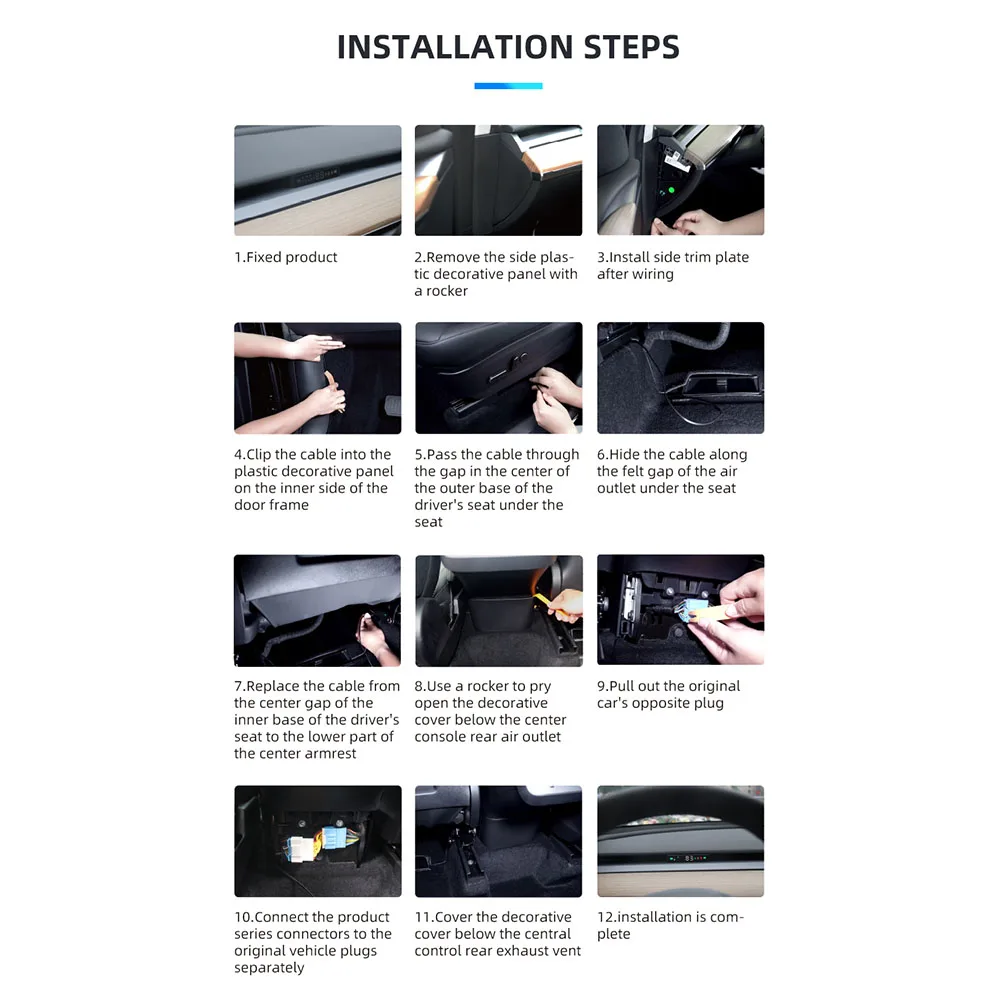 INSTALLATION STEPS

1.Fixed product

2.Remove the side plastic decorative panel with a rocker

3.Install side trim plate after wiring

4.Clip the cable into the plastic decorative panel on the inner side of the door frame

5.Pass the cable through the gap in the center of the outer base of the driver's seat under the seat

6.Hide the cable along the felt gap of the air outlet under the seat

7.Replace the cable from the center gap of the inner base of the driver's seat to the lower part of the center armrest

8.Use a rocker to pry open the decorative cover below the center console rear air outlet

9.Pull out the original car's opposite plug

10.Connect the product series connectors to the original vehicle plugs separately

11.Cover the decorative cover below the central control rear exhaust vent

12.installation is complete