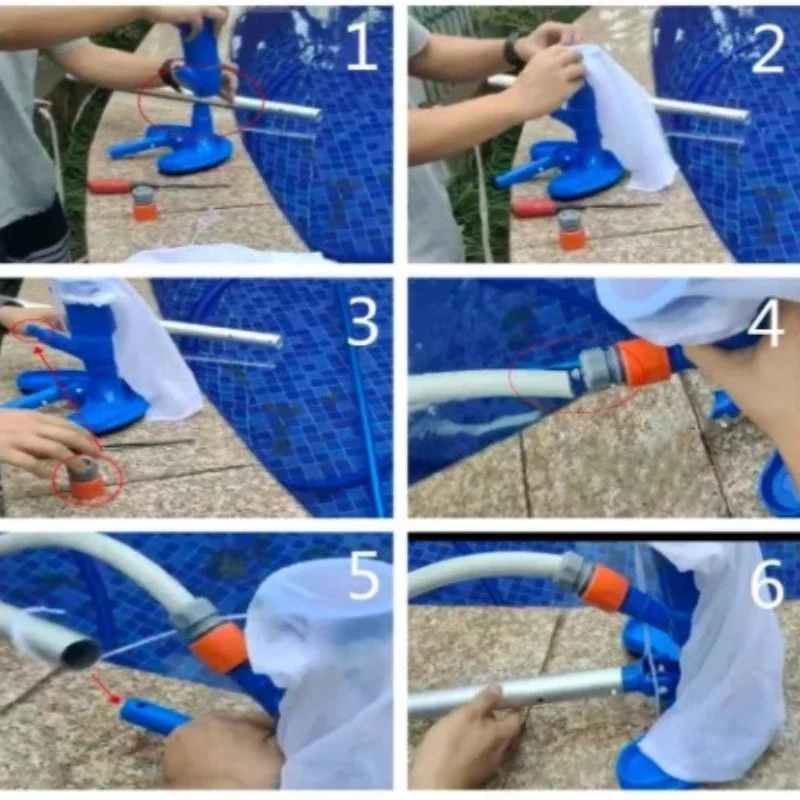 1

2

3

4

5

6