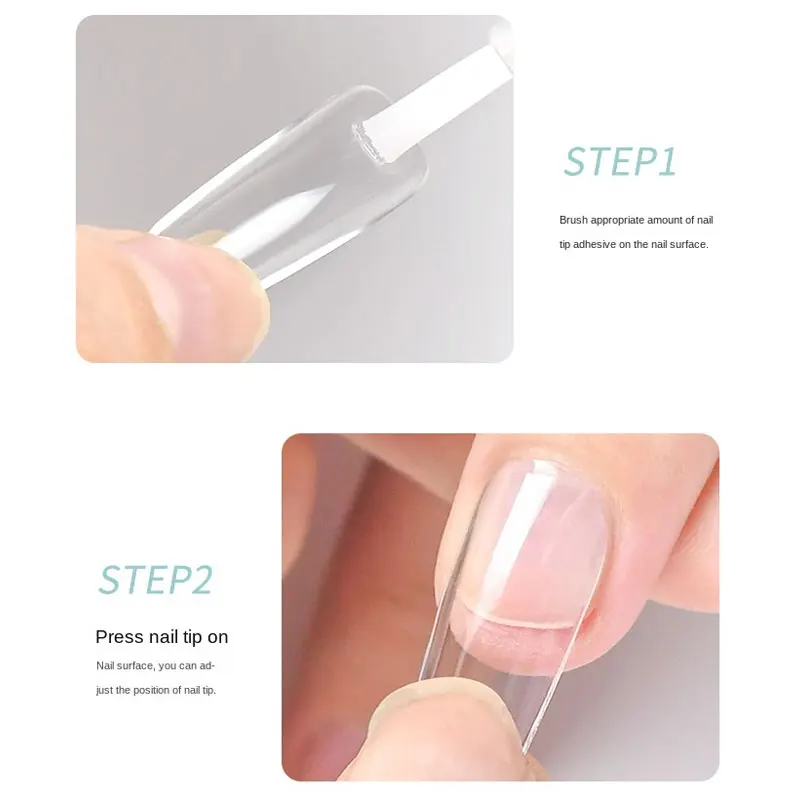 STEP1

Brush appropriate amount of nail tip adhesive on the nail surface.

STEP2

Press nail tip on

Nail surface, you can adjust the position of nail tip.