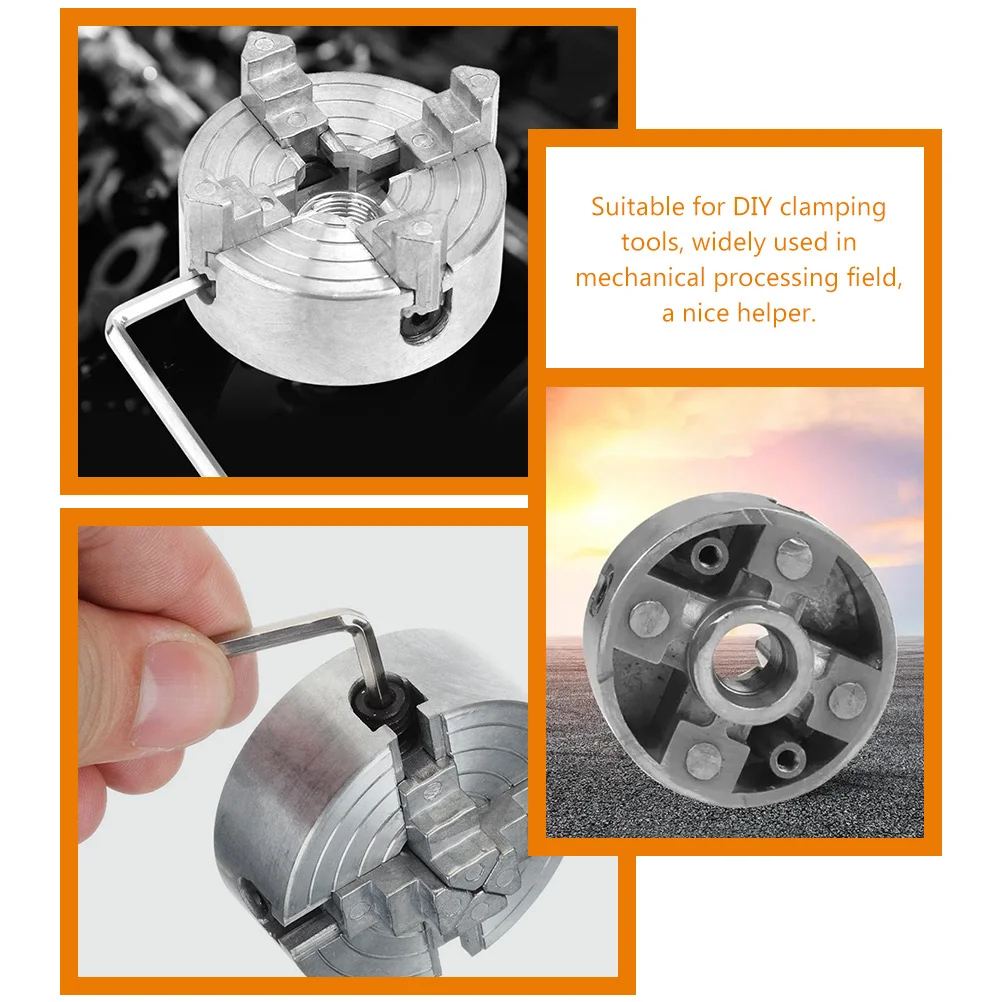 Suitable for DIY clamping tools, widely used in mechanical processing field, a nice helper.