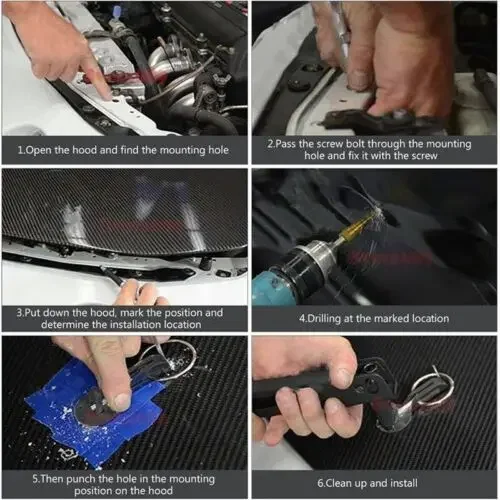 1.Open the hood and find the mounting hole

2.Pass the screw bolt through the mounting hole and fix it with the screw

3.Put down the hood, mark the position and determine the installation location

4.Drilling at the marked location

5.Then punch the hole in the mounting position on the hood

6.Clean up and install