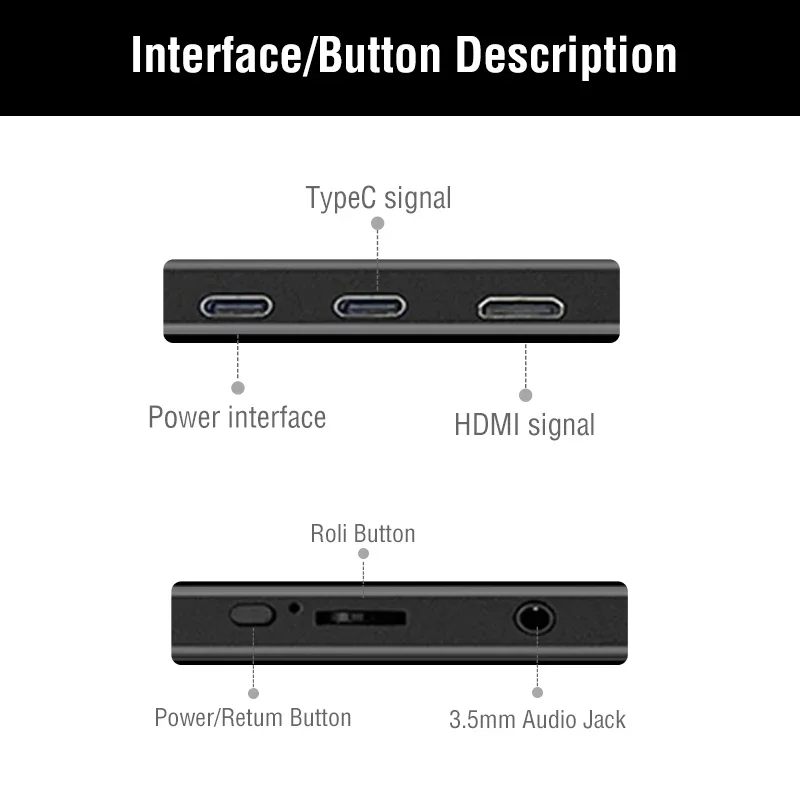 Interface/Button Description

TypeC signal

Power interface

HDMI signal

Roli Button

Power/Retum Button

3.5mm Audio Jack