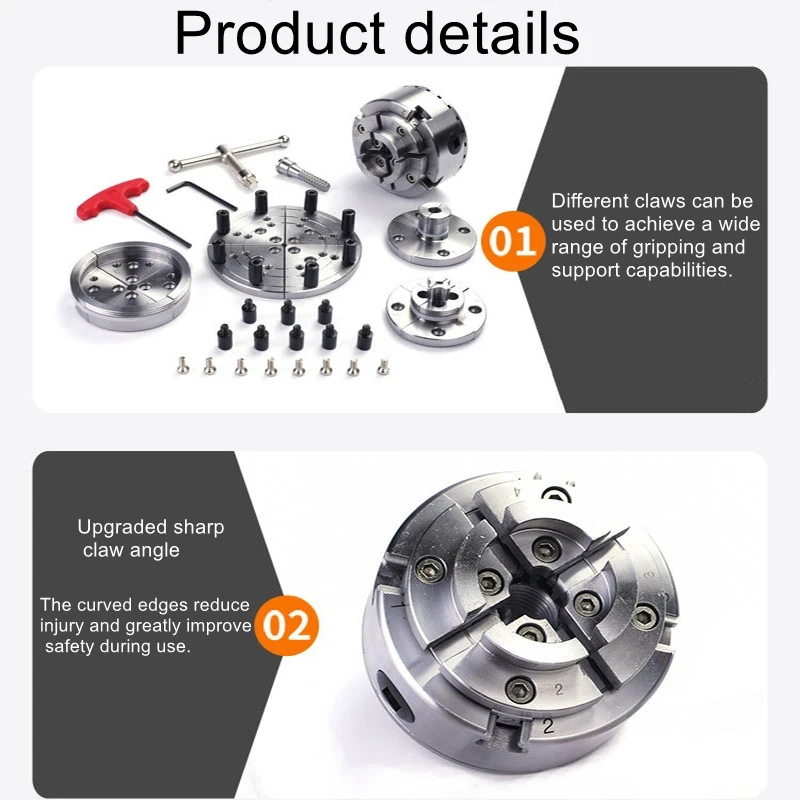 Product details

01

Different claws can be used to achieve a wide range of gripping and support capabilities.

Upgraded sharp claw angle

The curved edges reduce injury and greatly improve safety during use.

02

4

3

2

2