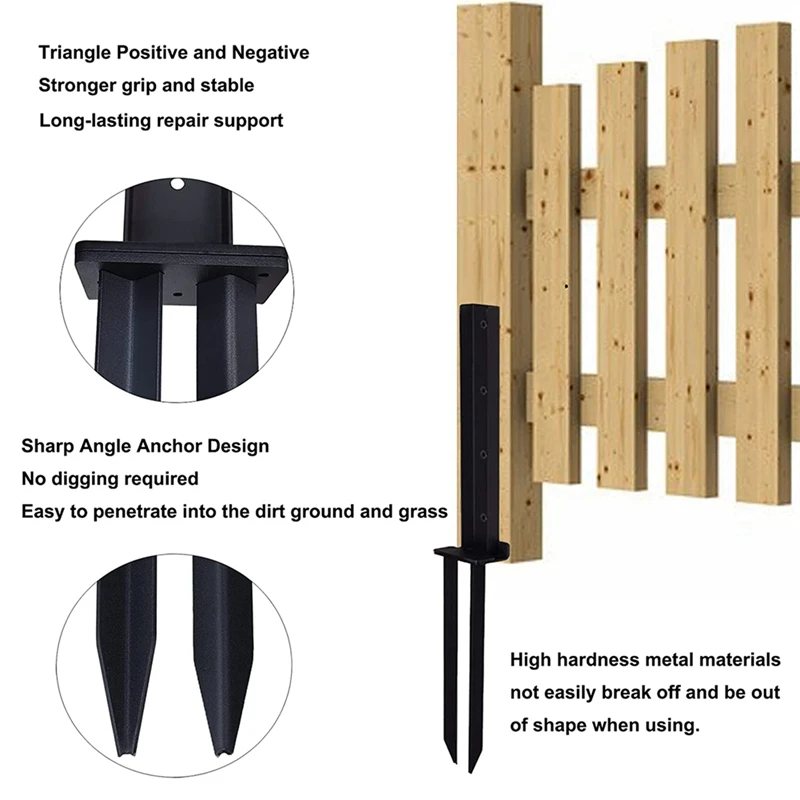 Triangle Positive and Negative
Stronger grip and stable
Long-lasting repair support

Sharp Angle Anchor Design
No digging required
Easy to penetrate into the dirt ground and grass

High hardness metal materials not easily break off and be out of shape when using.