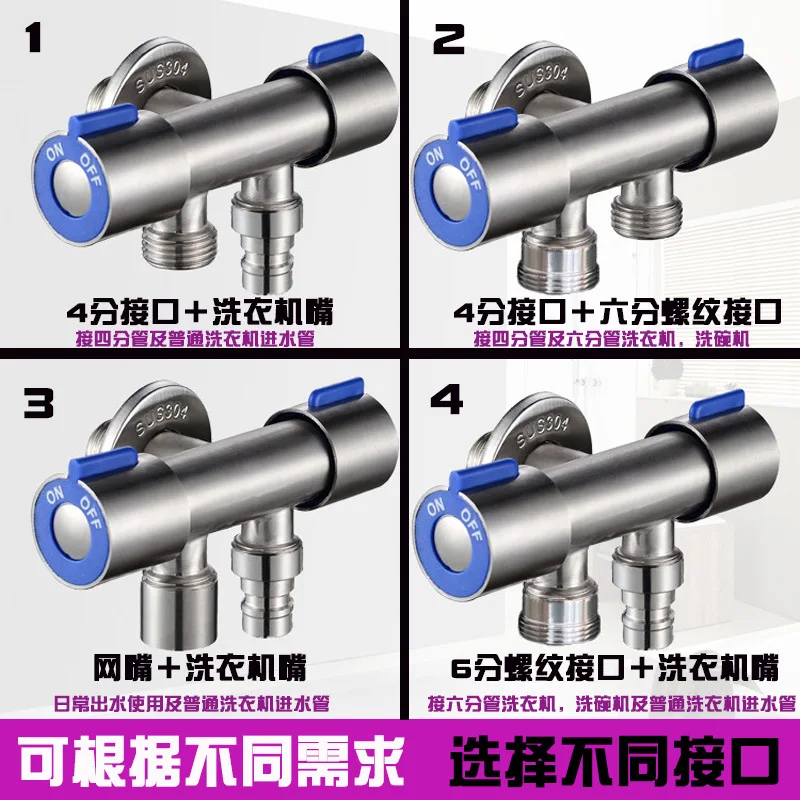 1

SUS304

ON OFF

4分接口＋洗衣机嘴

接四分管及普通洗衣机进水管

2

SUS304

ON OFF

4分接口＋六分螺纹接口

接四分管及六分管洗衣机，洗碗机

3

SUS304

ON OFF

网嘴＋洗衣机嘴

日常出水使用及普通洗衣机进水管

4

SUS304

ON OFF

6分螺纹接口＋洗衣机嘴

接六分管洗衣机，洗碗机及普通洗衣机进水管

可根据不同需求 选择不同接口