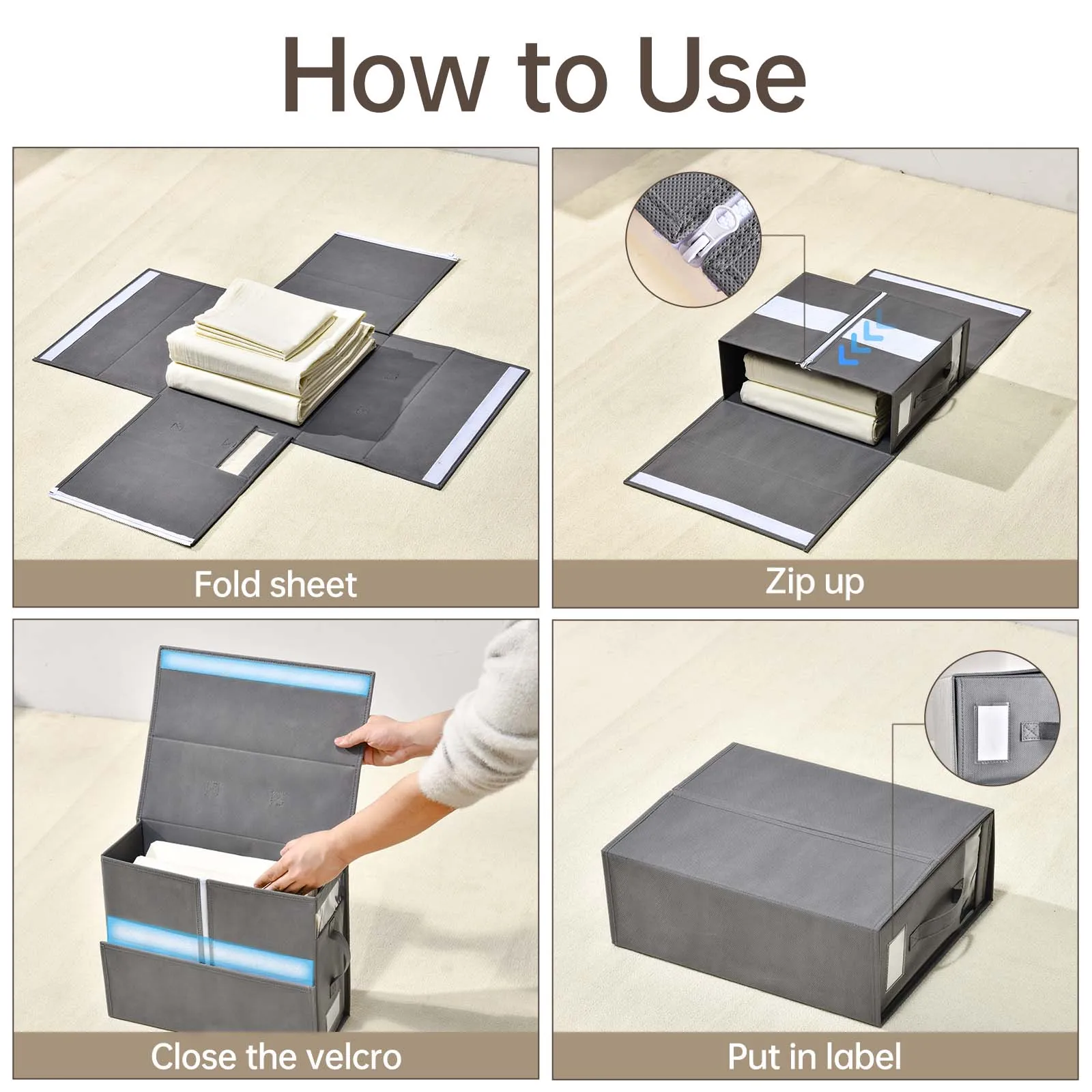 How to Use

Fold sheet

Zip up

Close the velcro

Put in label