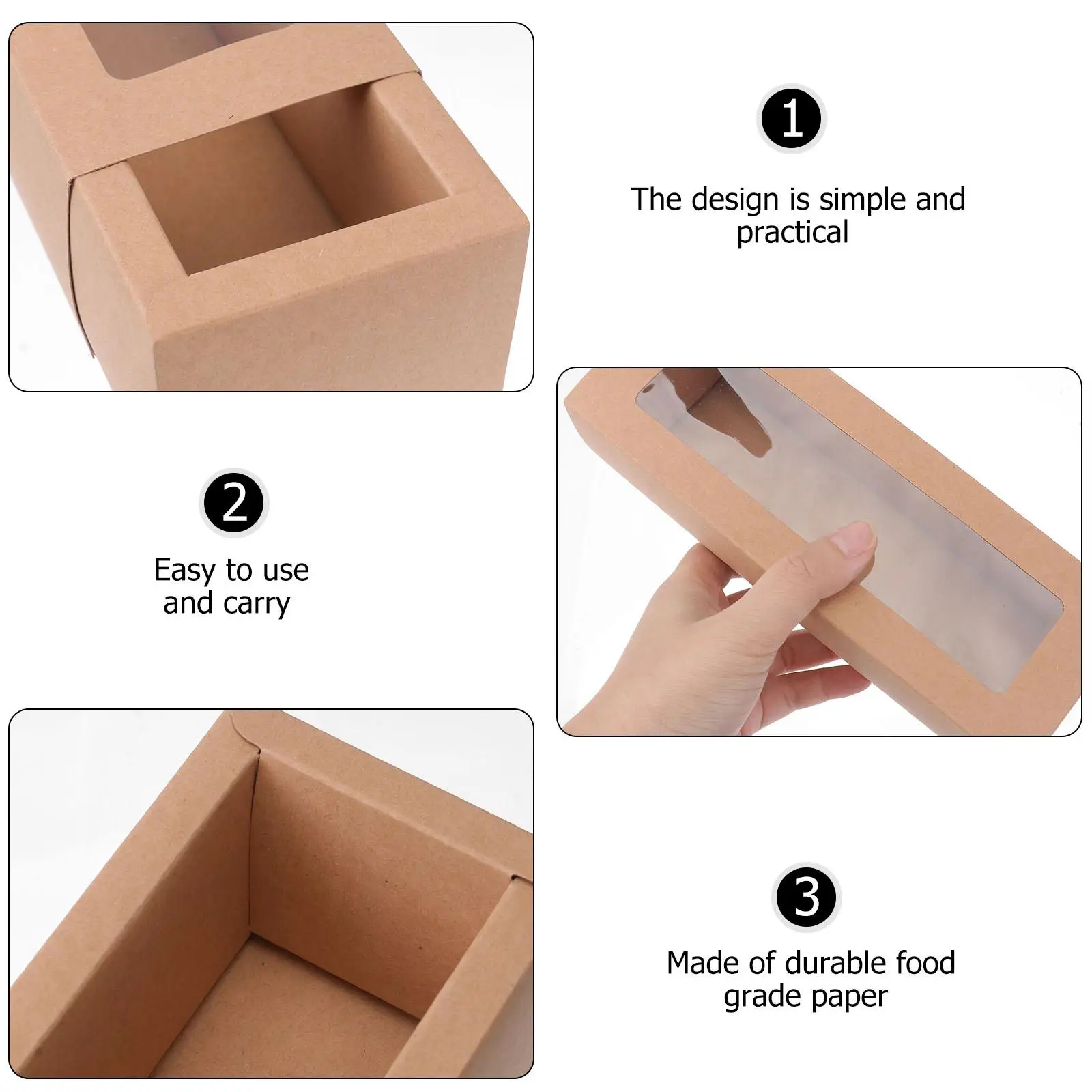 1

The design is simple and practical

2

Easy to use and carry

3

Made of durable food grade paper