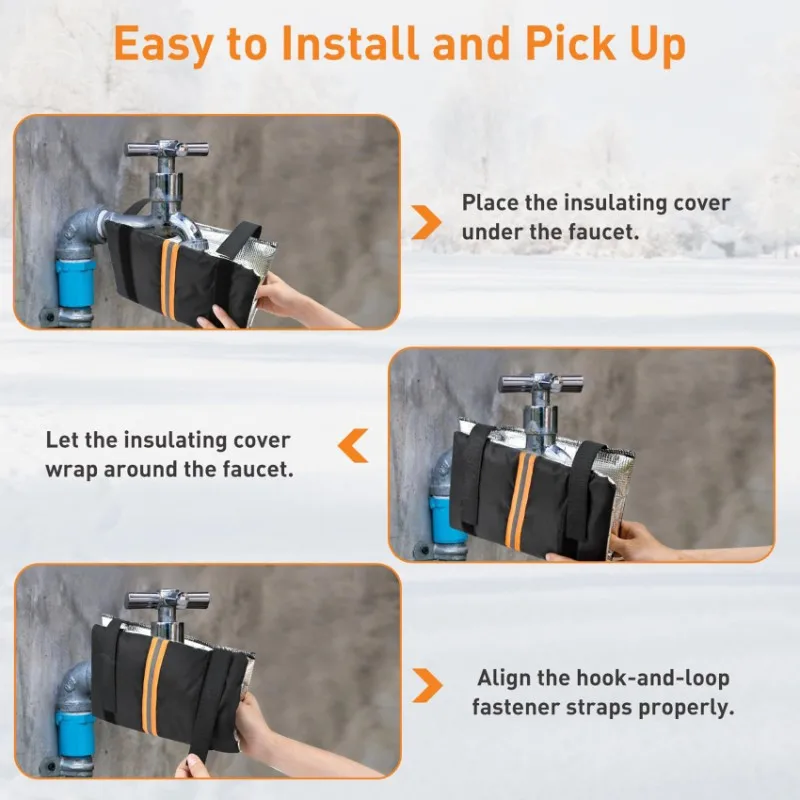 Easy to Install and Pick Up

Place the insulating cover under the faucet.

Let the insulating cover wrap around the faucet.

Align the hook-and-loop fastener straps properly.