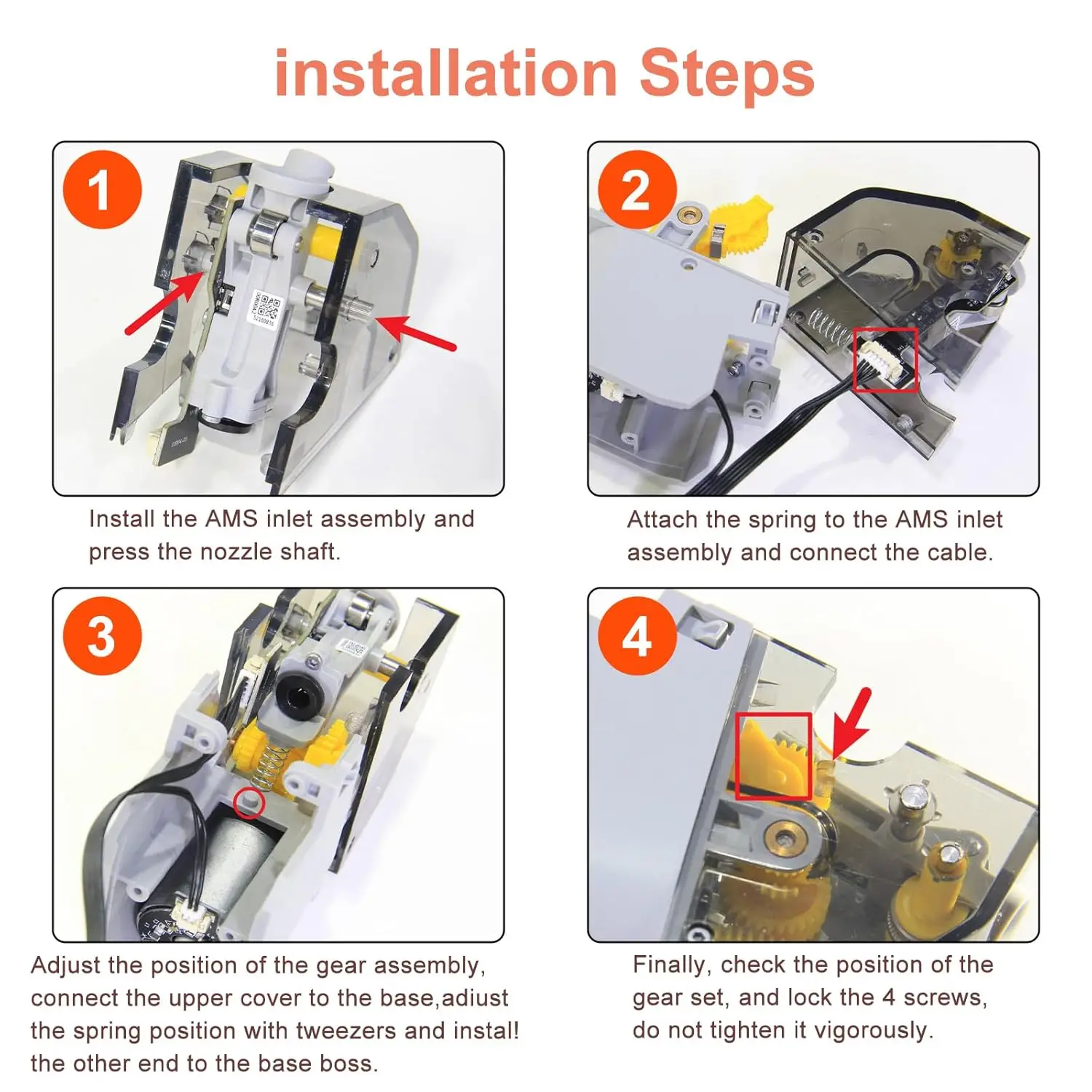 installation Steps

1

Install the AMS inlet assembly and press the nozzle shaft.

2

Attach the spring to the AMS inlet assembly and connect the cable.

3

Adjust the position of the gear assembly, connect the upper cover to the base,adiust the spring position with tweezers and instal! the other end to the base boss.

4

Finally, check the position of the gear set, and lock the 4 screws, do not tighten it vigorously.