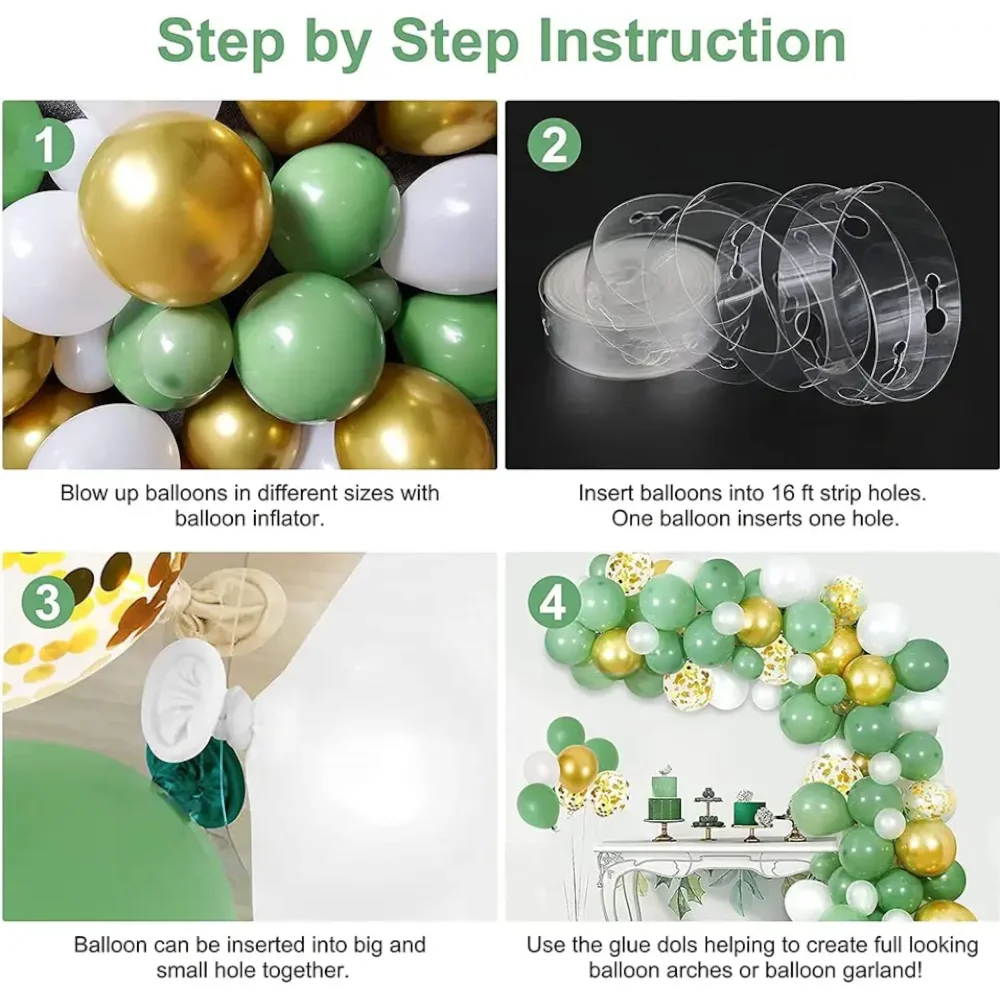 Step by Step Instruction

1

Blow up balloons in different sizes with balloon inflator.

2

Insert balloons into 16 ft strip holes. One balloon inserts one hole.

3

Balloon can be inserted into big and small hole together.

4

Use the glue dols helping to create full looking balloon arches or balloon garland!