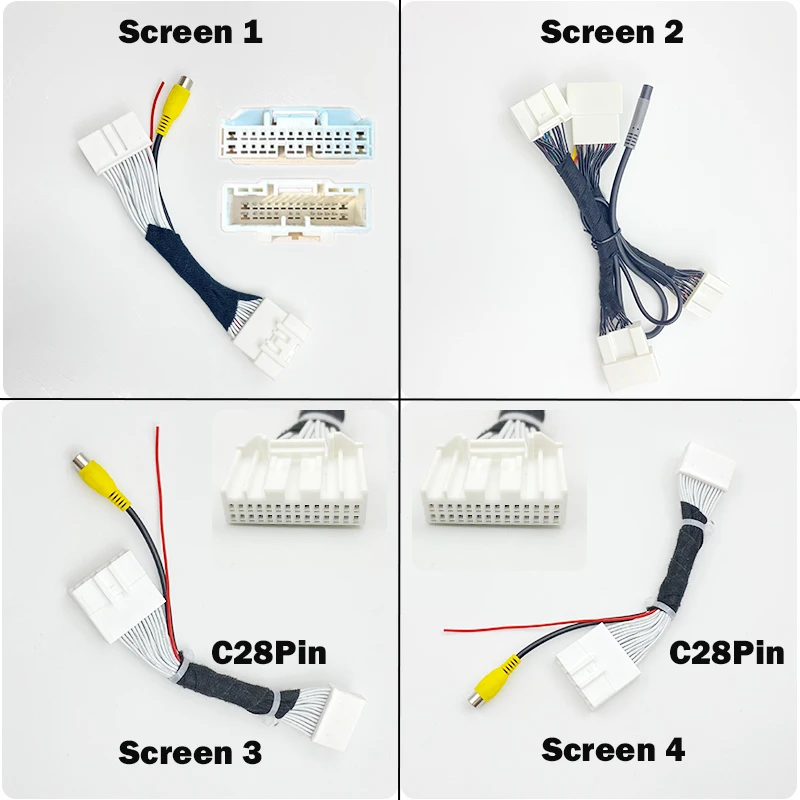 Screen 1

Screen 2

C28Pin

Screen 3

C28Pin

Screen 4