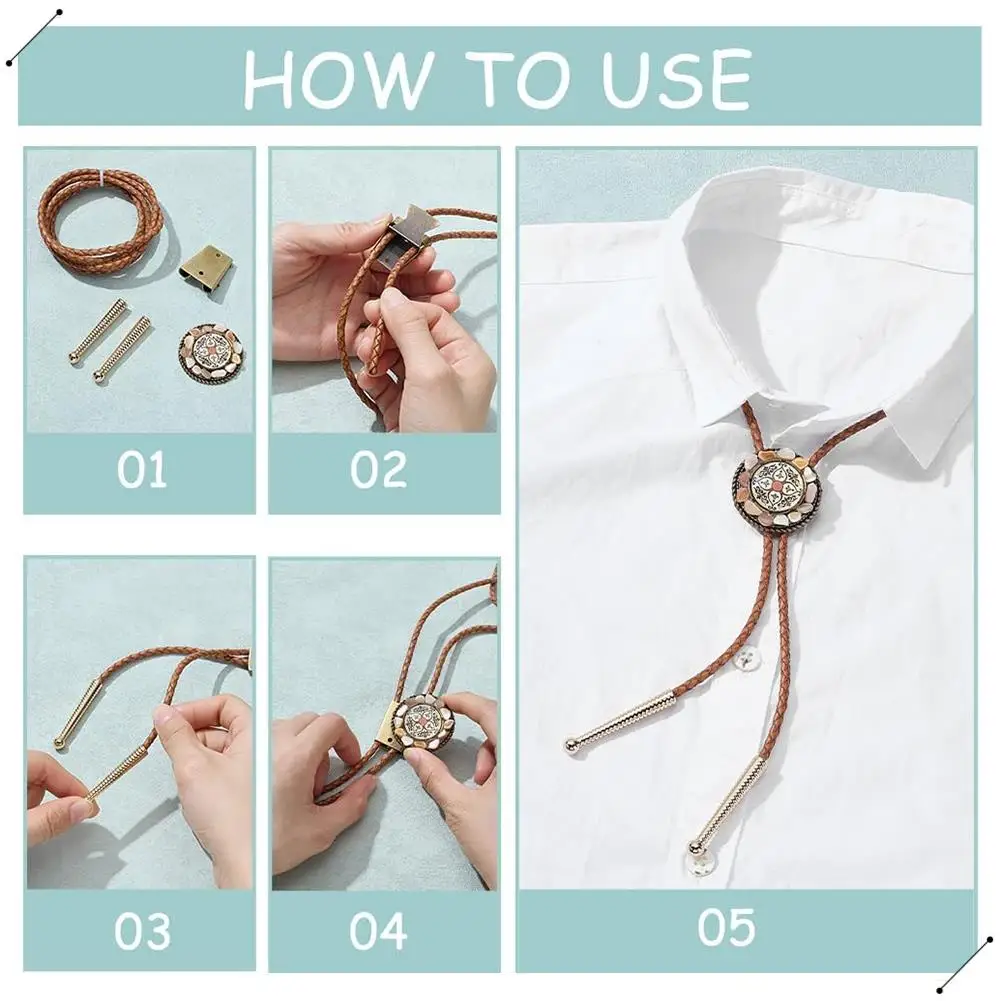 HOW TO USE

01

02

03

04

05