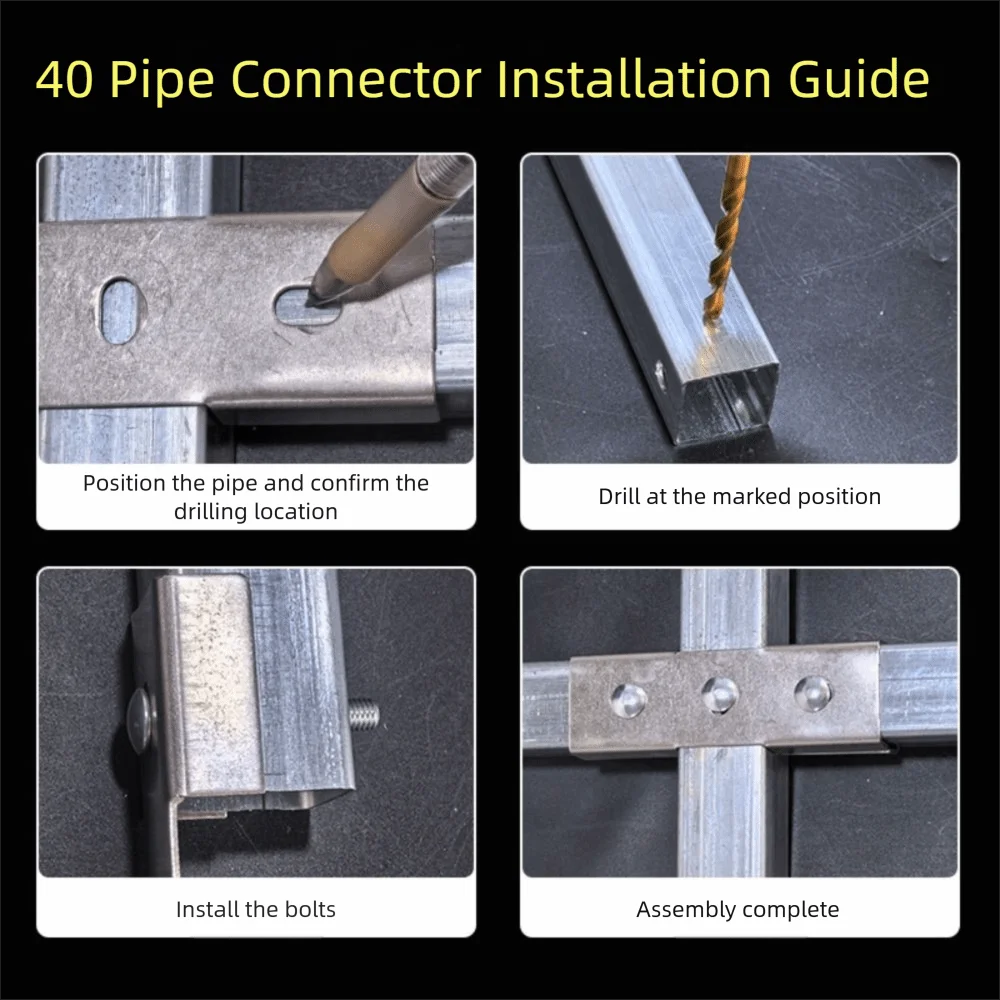 40 Pipe Connector Installation Guide

Position the pipe and confirm the drilling location

Drill at the marked position

Install the bolts

Assembly complete