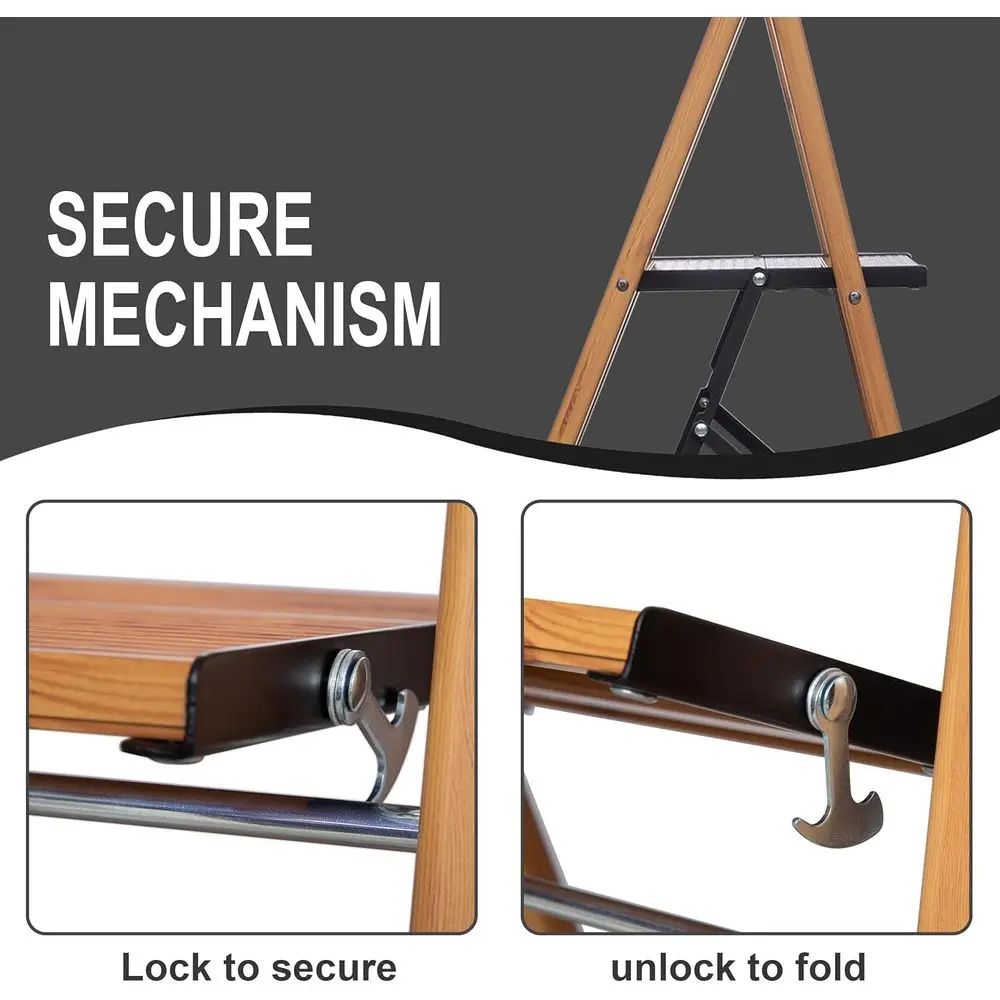 SECURE MECHANISM

Lock to secure

unlock to fold