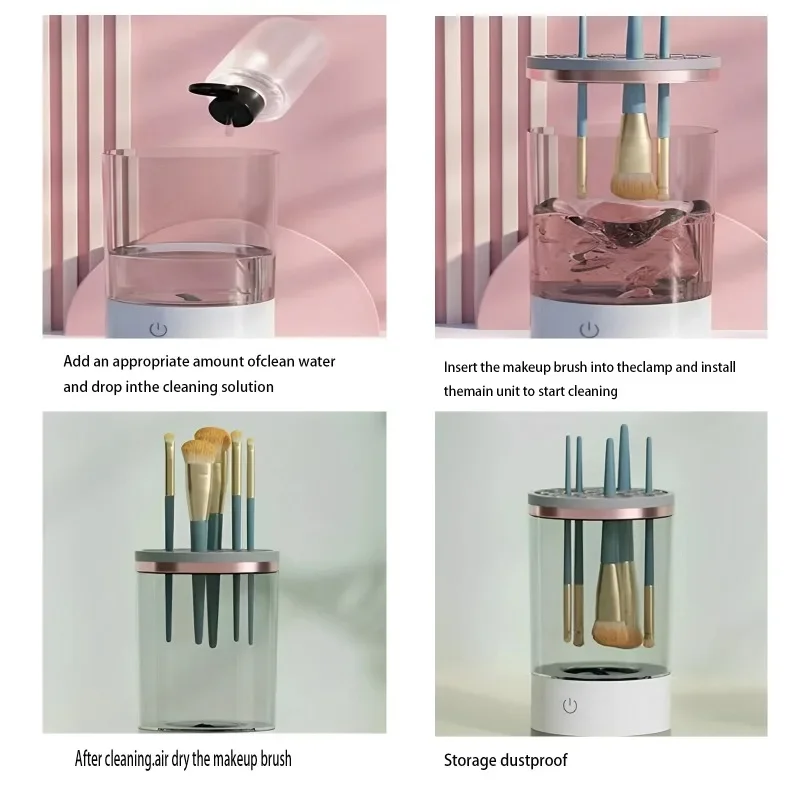 Add an appropriate amount ofclean water and drop inthe cleaning solution

Insert the makeup brush into theclamp and install themain unit to start cleaning

After cleaning.air dry the makeup brush

Storage dustproof