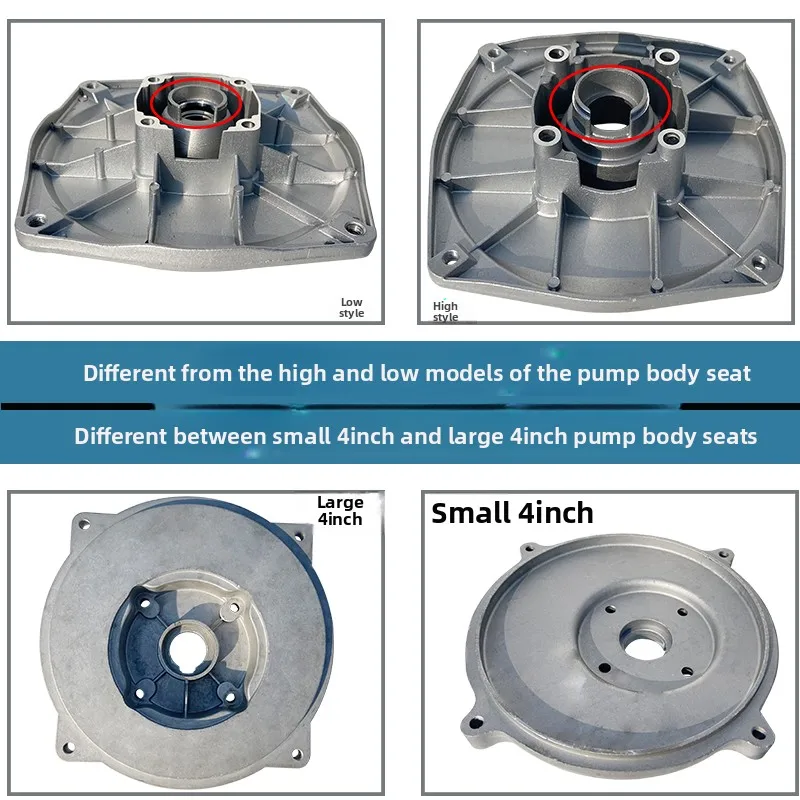 Low style

High style

Different from the high and low models of the pump body seat

Different between small 4inch and large 4inch pump body seats

Large 4inch

Small 4inch