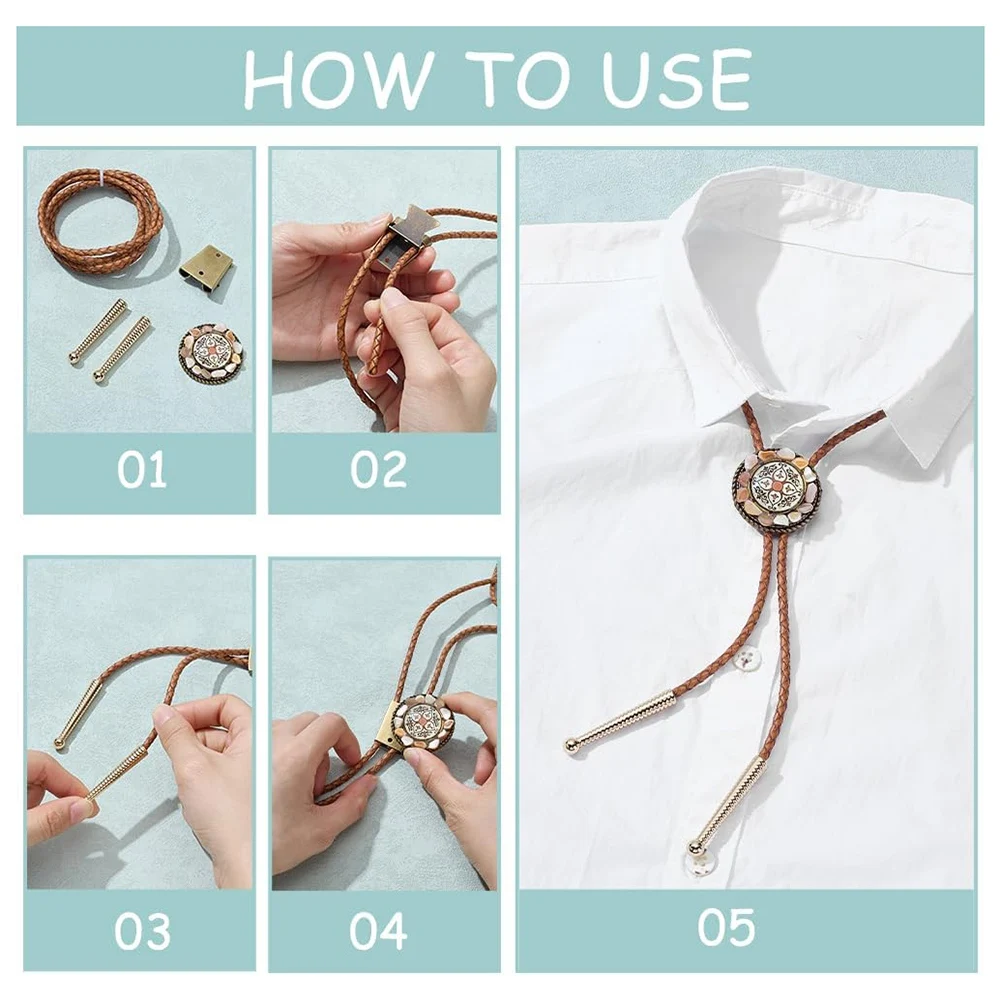 HOW TO USE

01

02

03

04

05