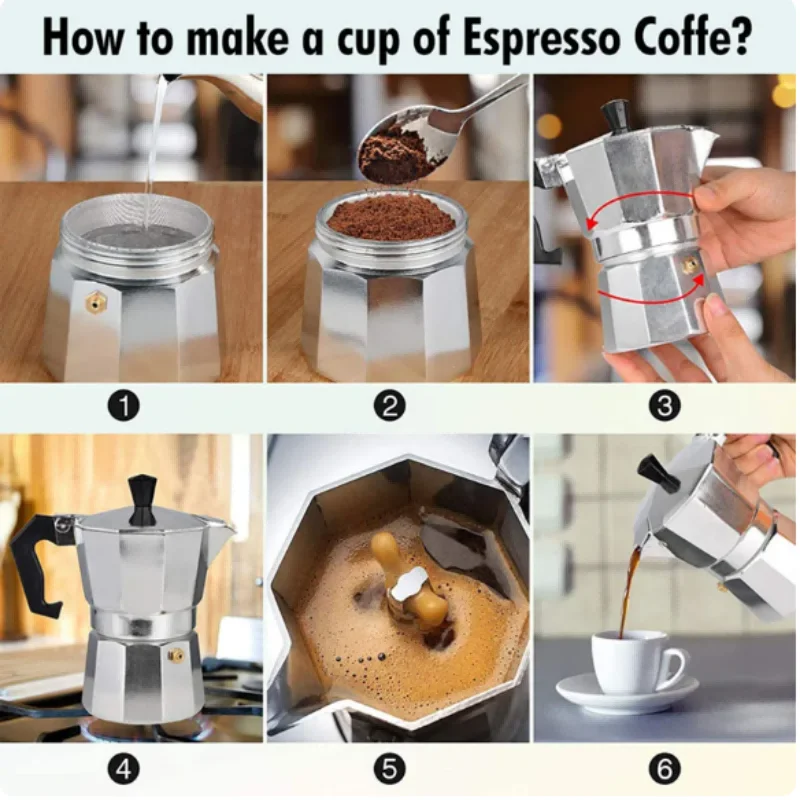 How to make a cup of Espresso Coffe?

1

2

3

4

5

6