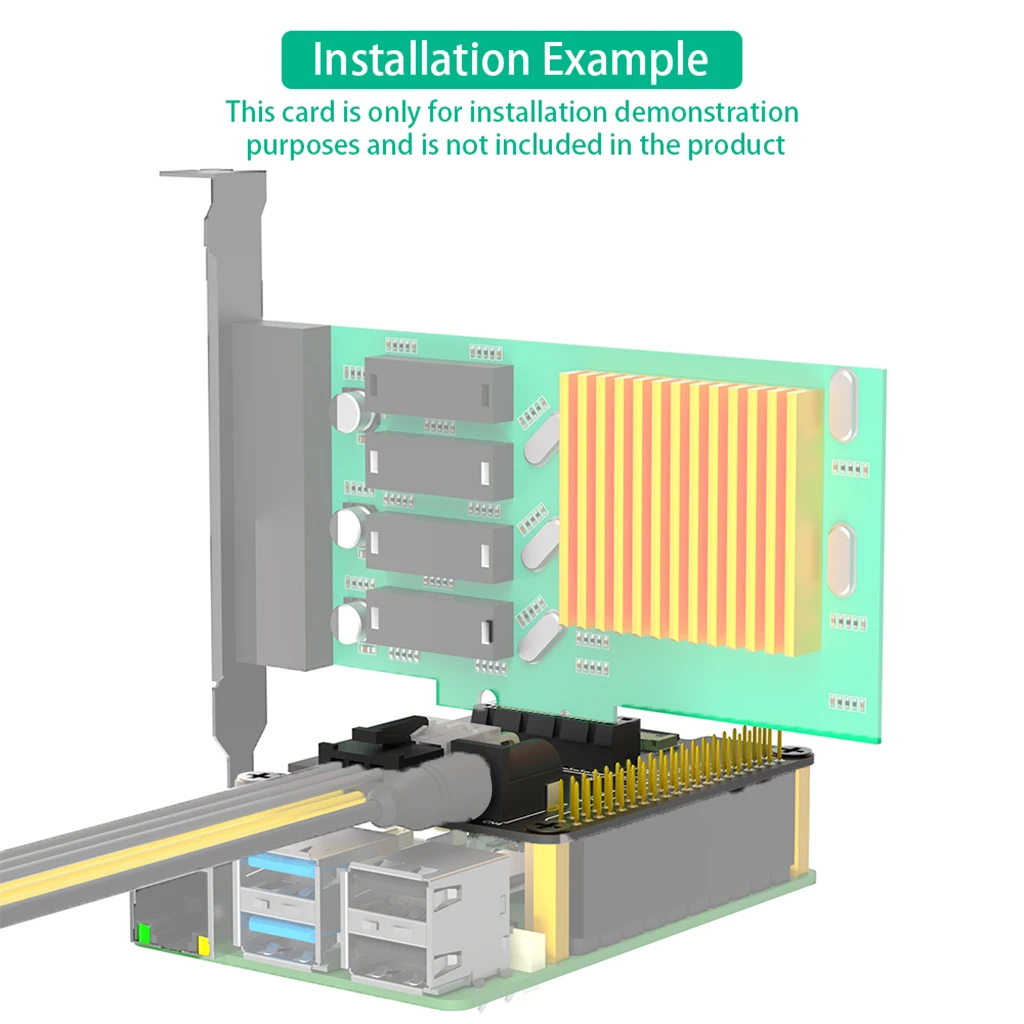 Installation Example

This card is only for installation demonstration purposes and is not included in the product