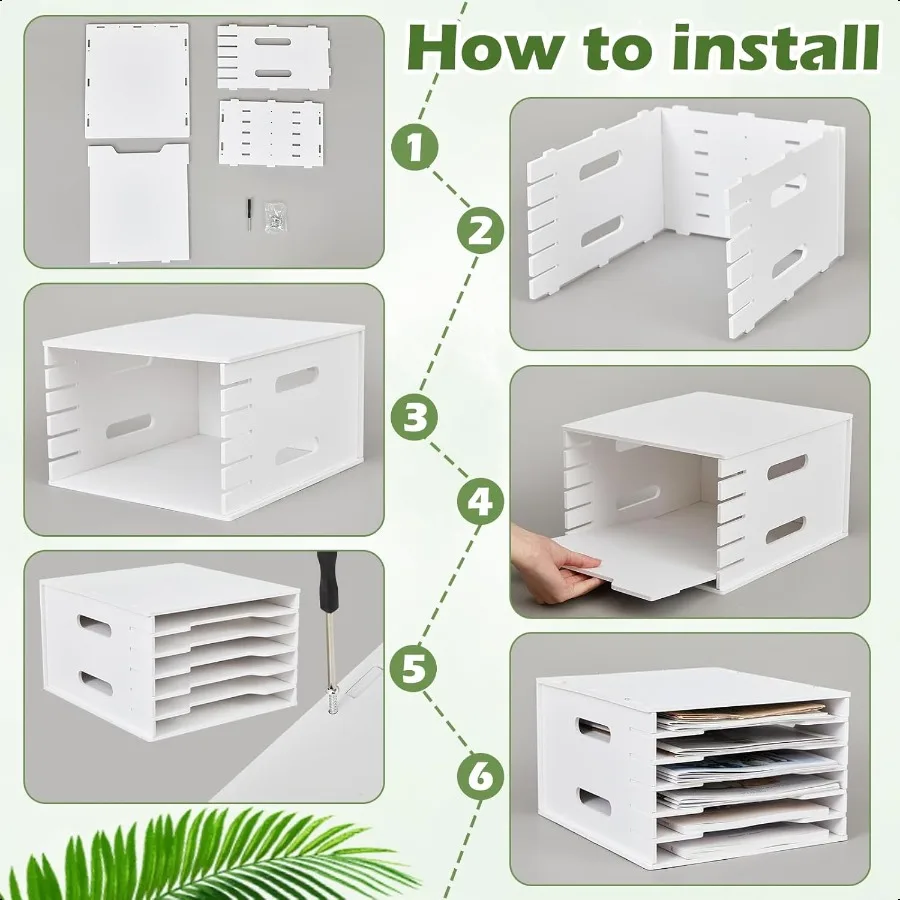 How to install

1

2

3

4

5

6