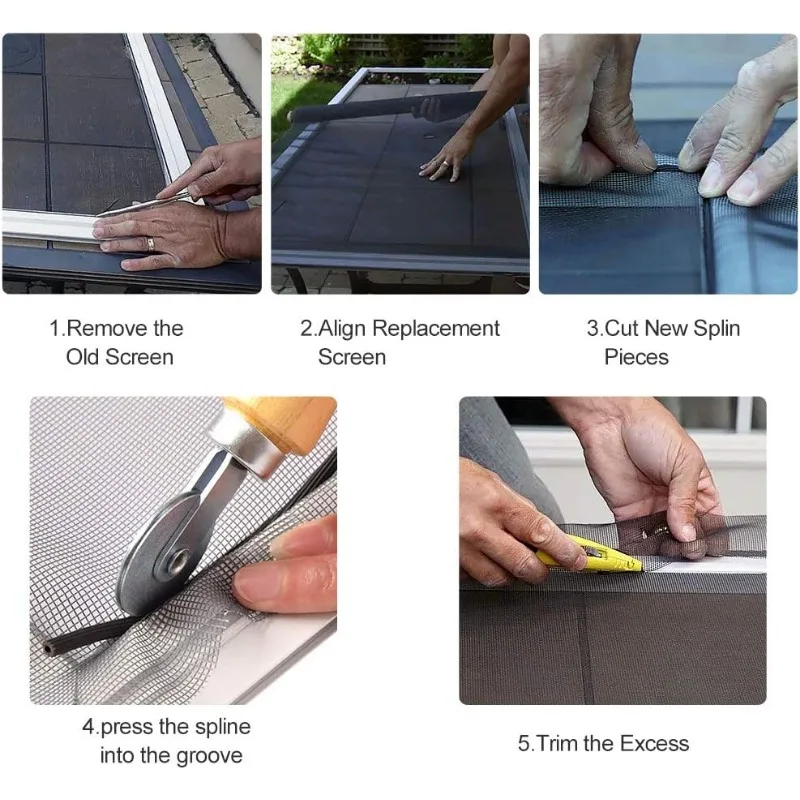 1.Remove the Old Screen

2.Align Replacement Screen

3.Cut New Splin Pieces

4.press the spline into the groove

5.Trim the Excess