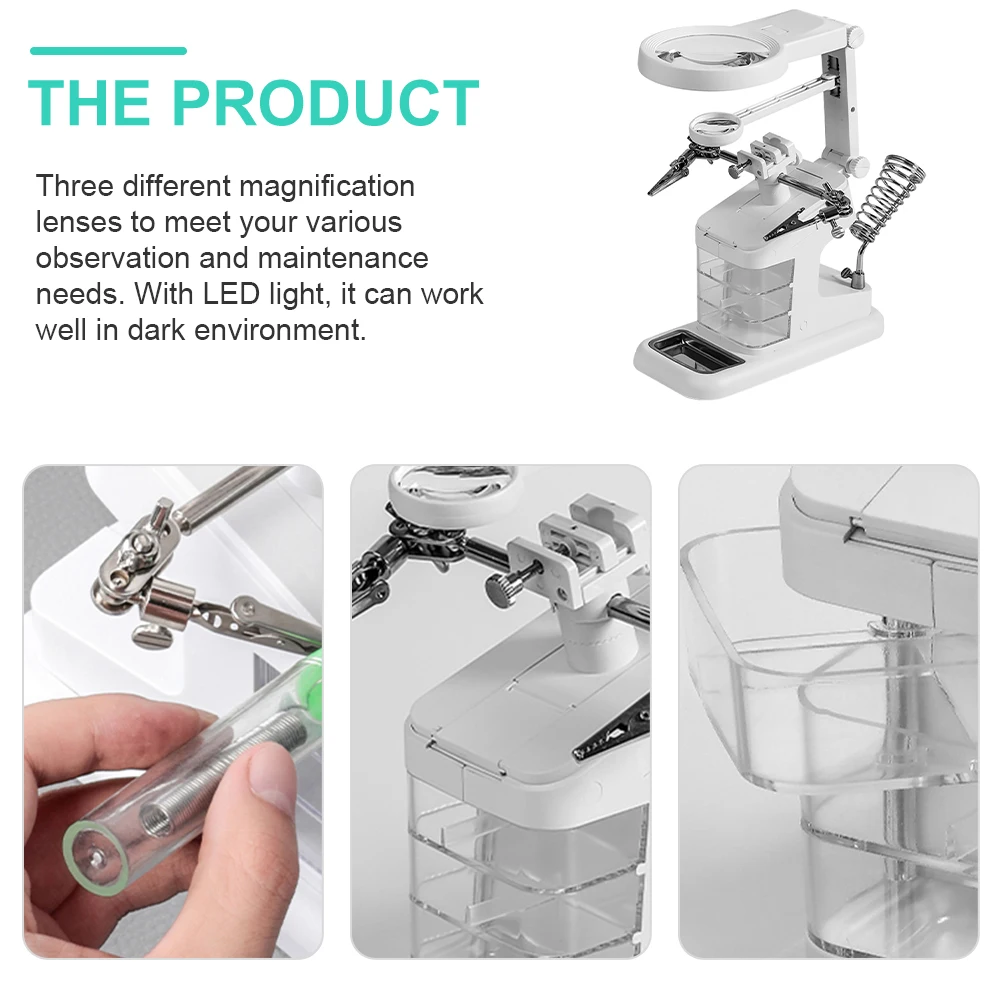 THE PRODUCT

Three different magnification lenses to meet your various observation and maintenance needs. With LED light, it can work well in dark environment.