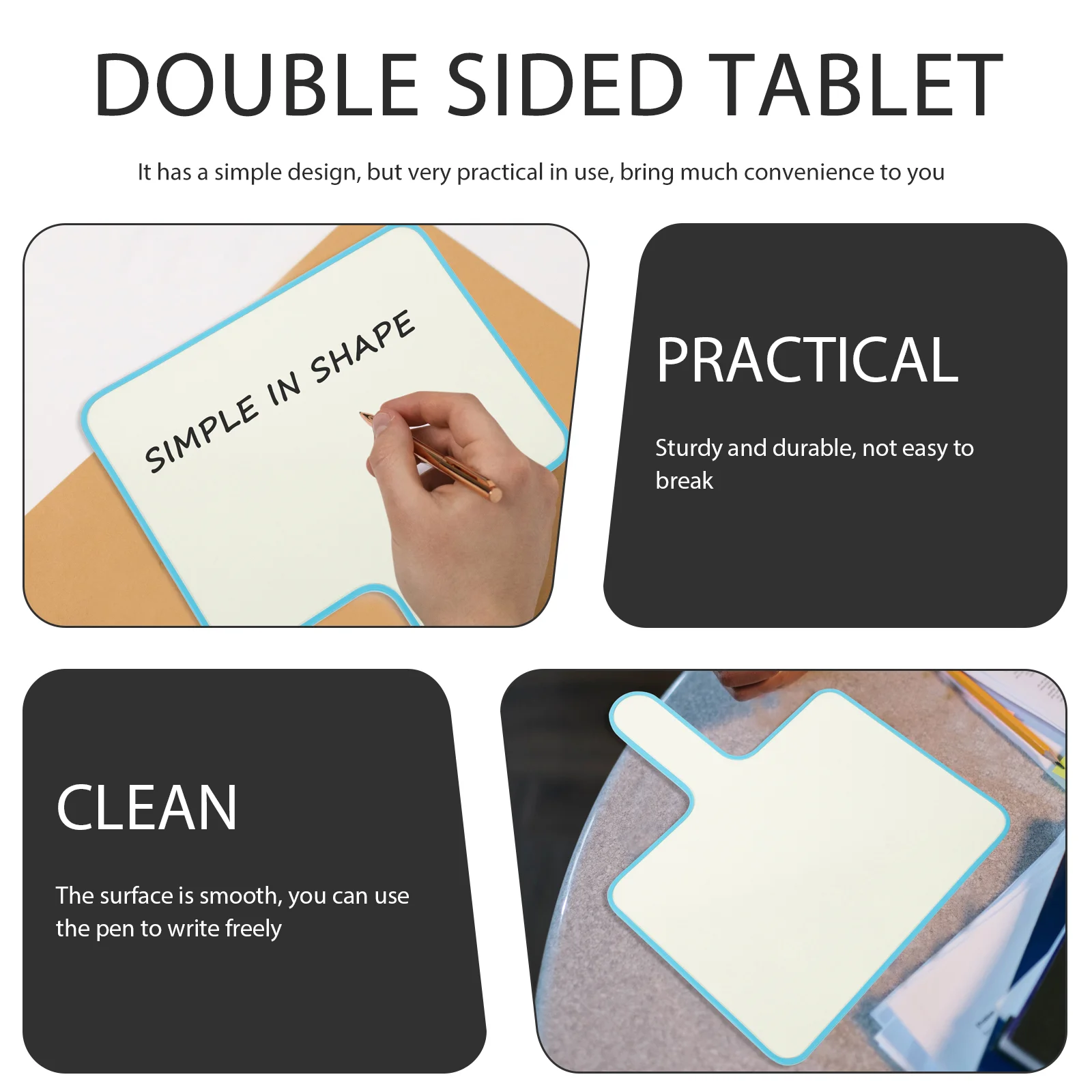 DOUBLE SIDED TABLET

It has a simple design, but very practical in use, bring much convenience to you

SIMPLE IN SHAPE

PRACTICAL

Sturdy and durable, not easy to break

CLEAN

The surface is smooth, you can use the pen to write freely