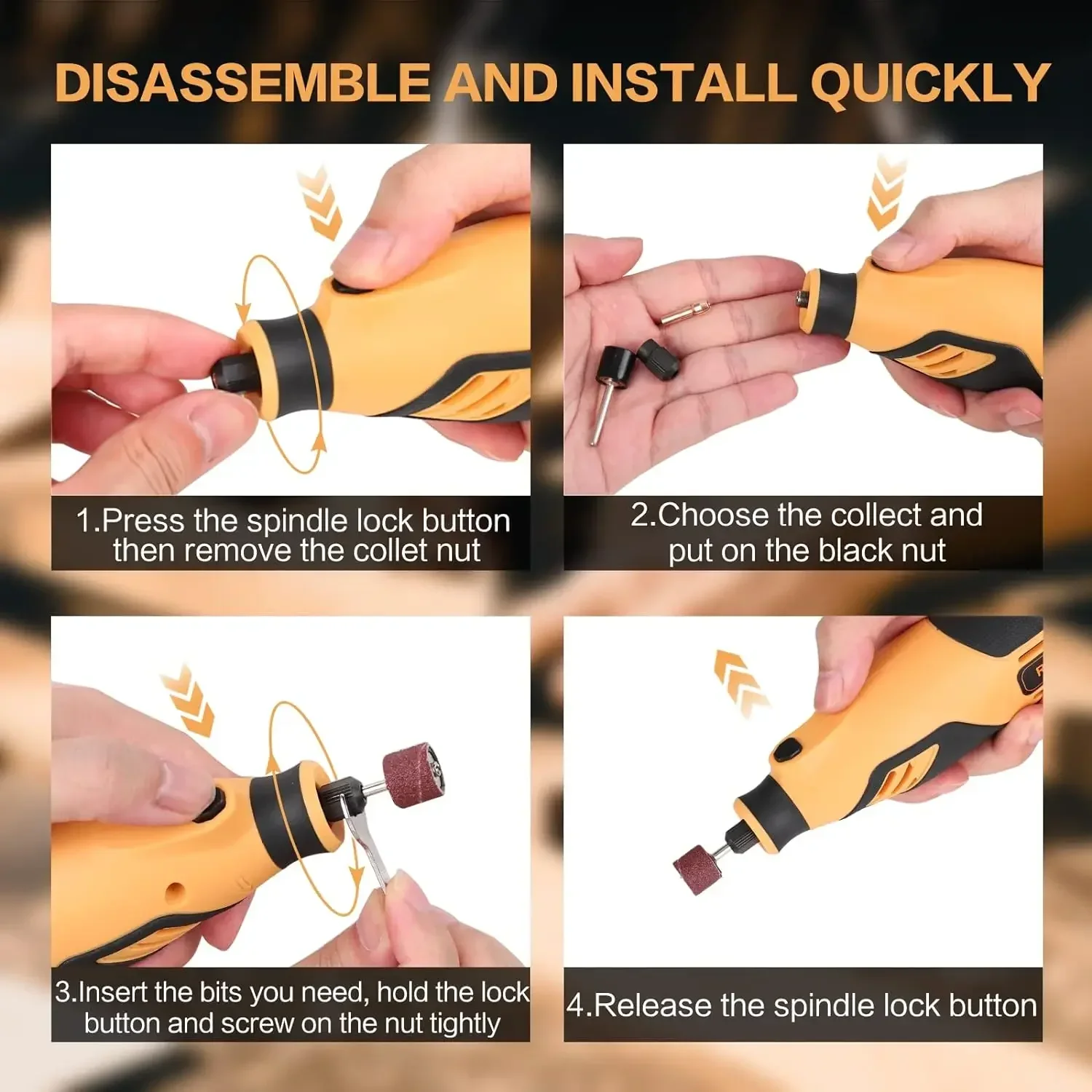 DISASSEMBLE AND INSTALL QUICKLY

1.Press the spindle lock button then remove the collet nut

2.Choose the collect and put on the black nut

3.Insert the bits you need, hold the lock button and screw on the nut tightly

4.Release the spindle lock button