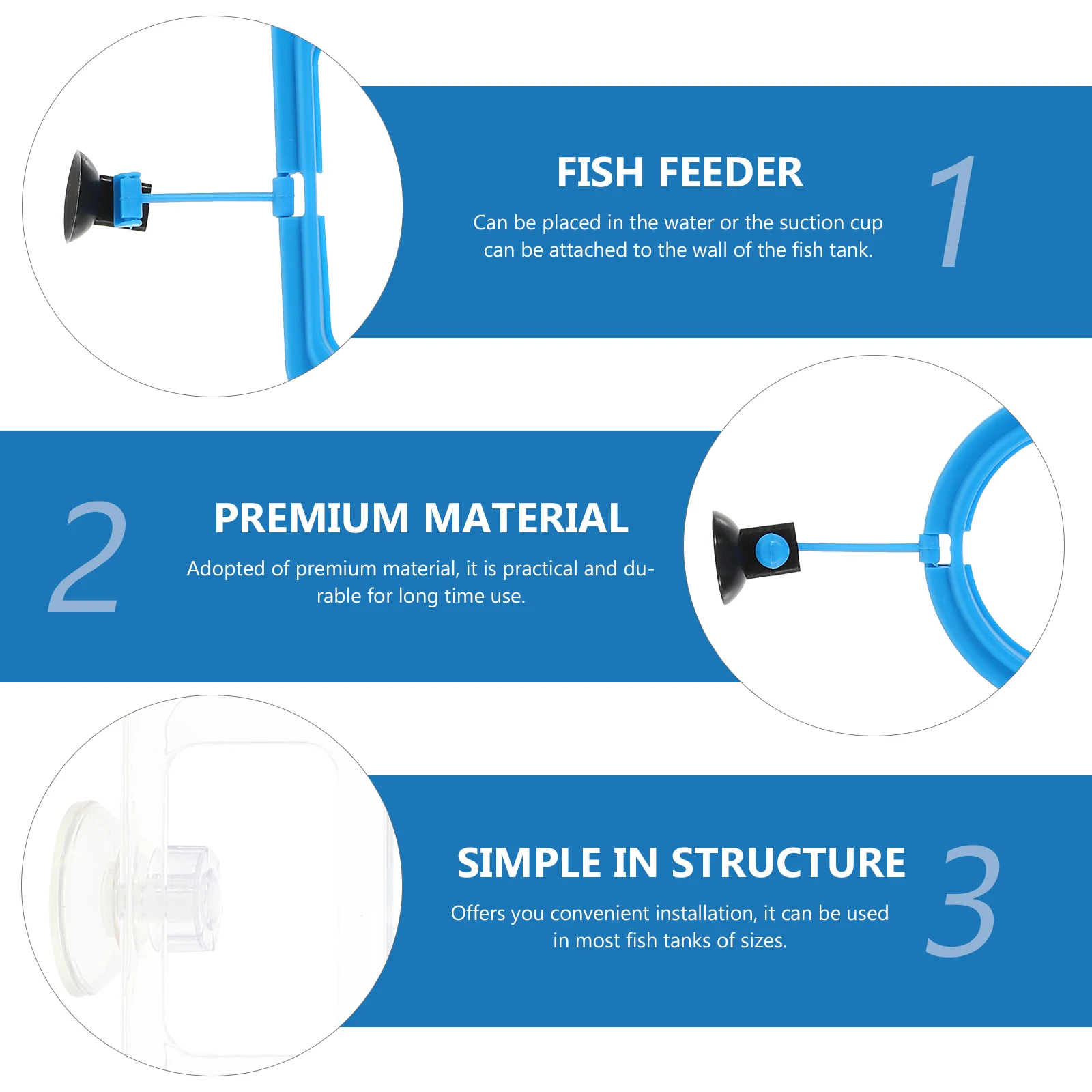 FISH FEEDER

Can be placed in the water or the suction cup can be attached to the wall of the fish tank.

1

2

PREMIUM MATERIAL

Adopted of premium material, it is practical and durable for long time use.

SIMPLE IN STRUCTURE

Offers you convenient installation, it can be used in most fish tanks of sizes.

3