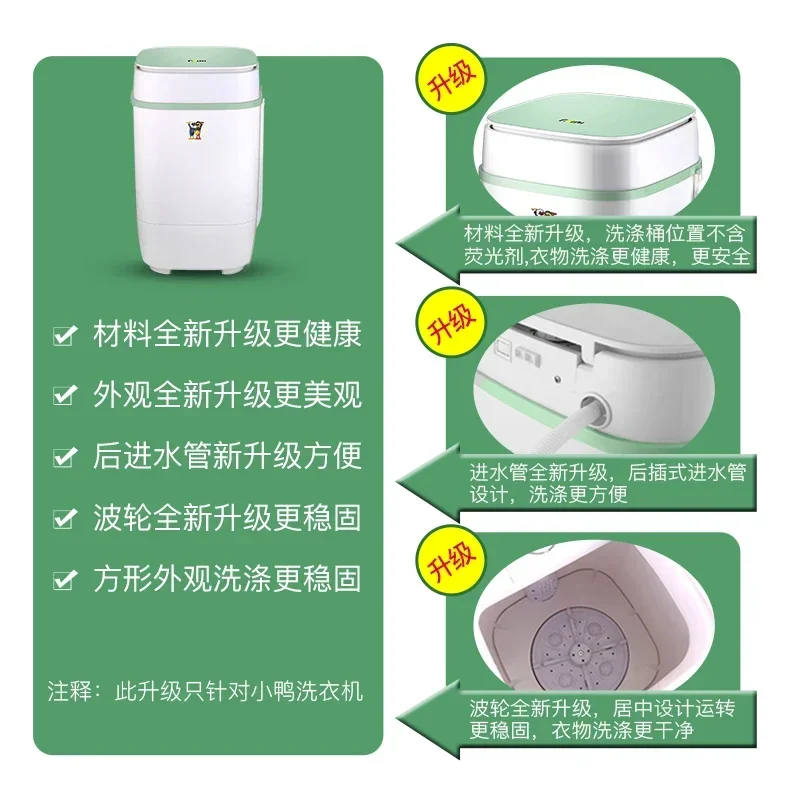 材料全新升级更健康

外观全新升级更美观

后进水管新升级方便

波轮全新升级更稳固

方形外观洗涤更稳固

注释：此升级只针对小鸭洗衣机

升级

材料全新升级，洗涤桶位置不含荧光剂,衣物洗涤更健康，更安全

升级

进水管全新升级，后插式进水管设计，洗涤更方便

升级

波轮全新升级，居中设计运转更稳固，衣物洗涤更干净