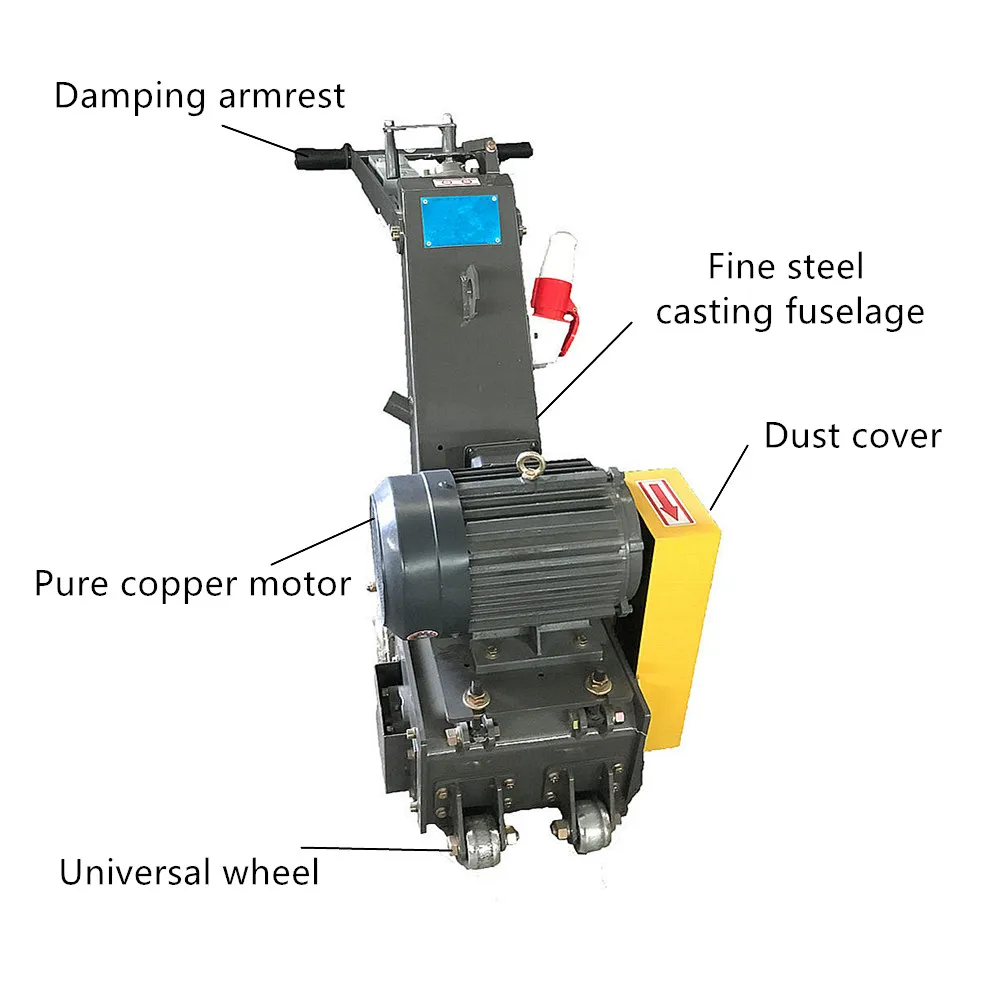 Damping armrest

Fine steel casting fuselage

Dust cover

Pure copper motor

Universal wheel