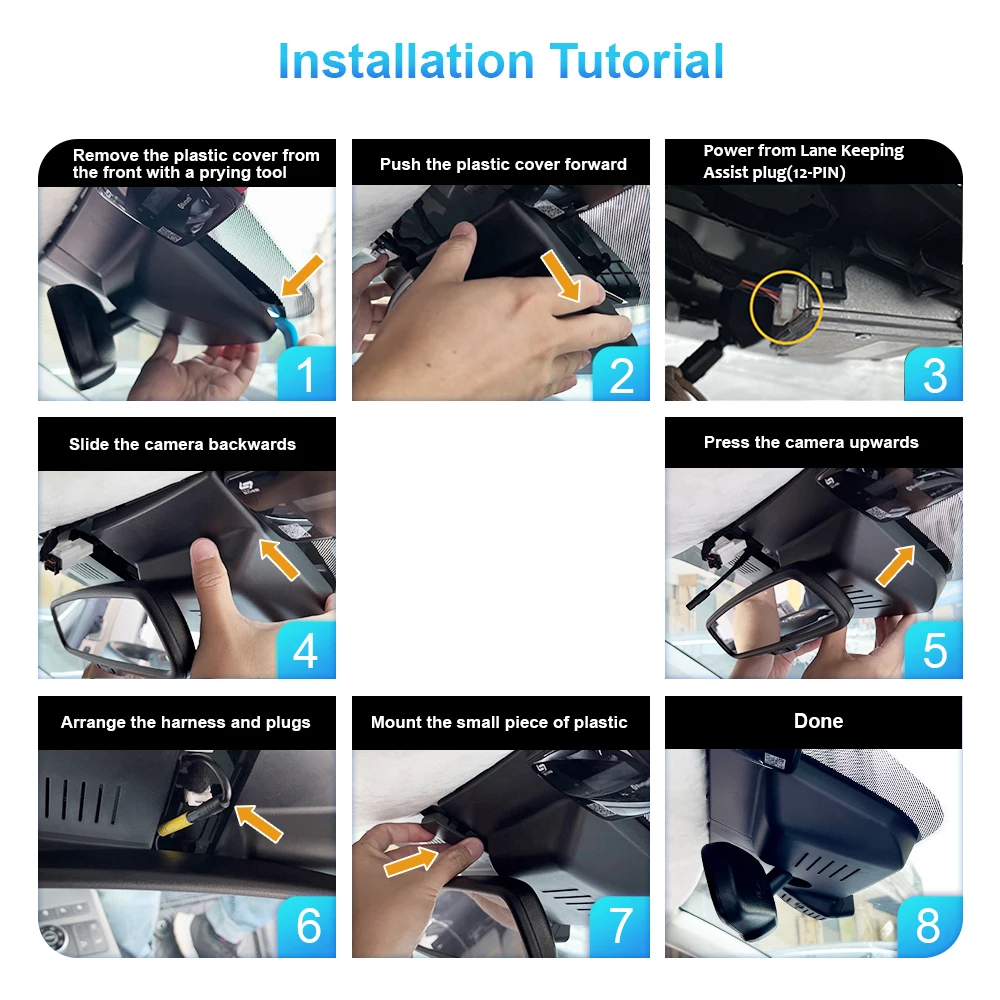 Installation Tutorial

Remove the plastic cover from the front with a prying tool

1

Push the plastic cover forward

2

Power from Lane Keeping Assist plug(12-PIN)

3

Slide the camera backwards

4

Press the camera upwards

5

Arrange the harness and plugs

6

Mount the small piece of plastic

7

Done

8