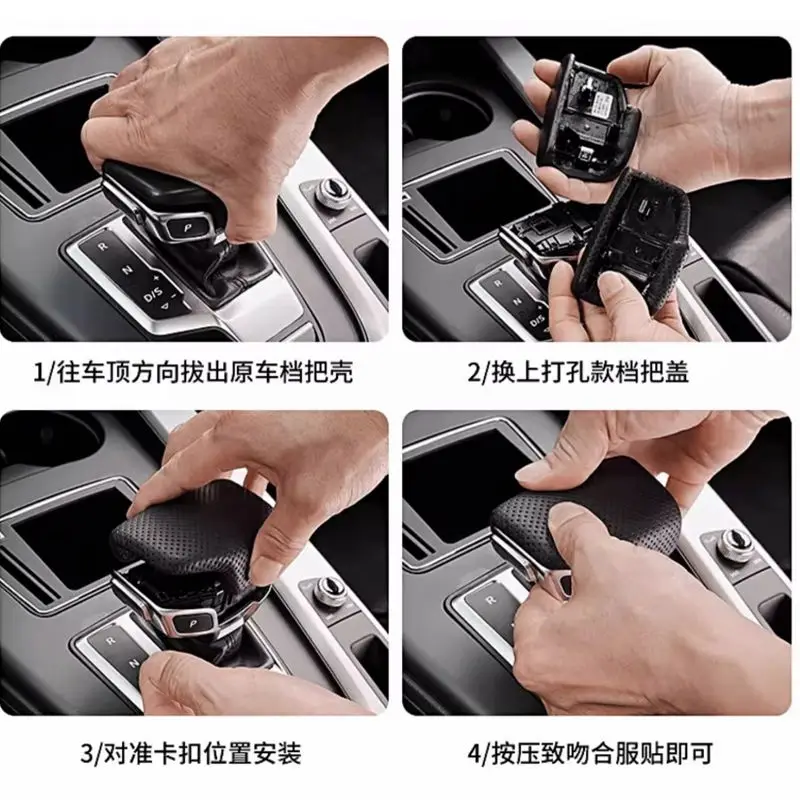 P
R
N
D/S

1/往车顶方向拔出原车档把壳

R
N
D/S

2/换上打孔款档把盖

P
R
N

3/对准卡扣位置安装

R

4/按压致吻合服贴即可