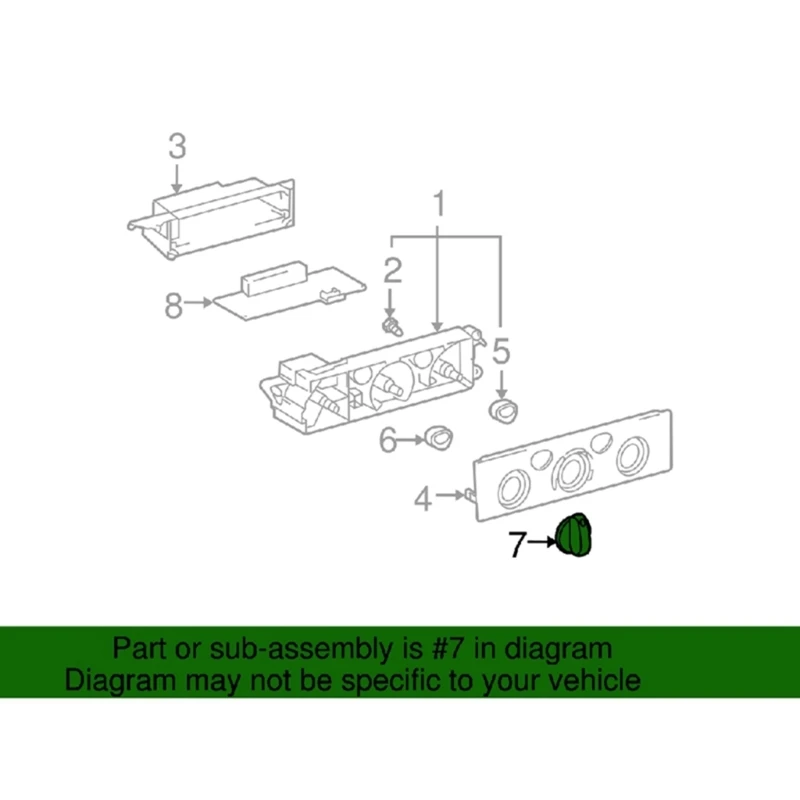 3
1
2
8
5
6
4
7

Part or sub-assembly is #7 in diagram
Diagram may not be specific to your vehicle