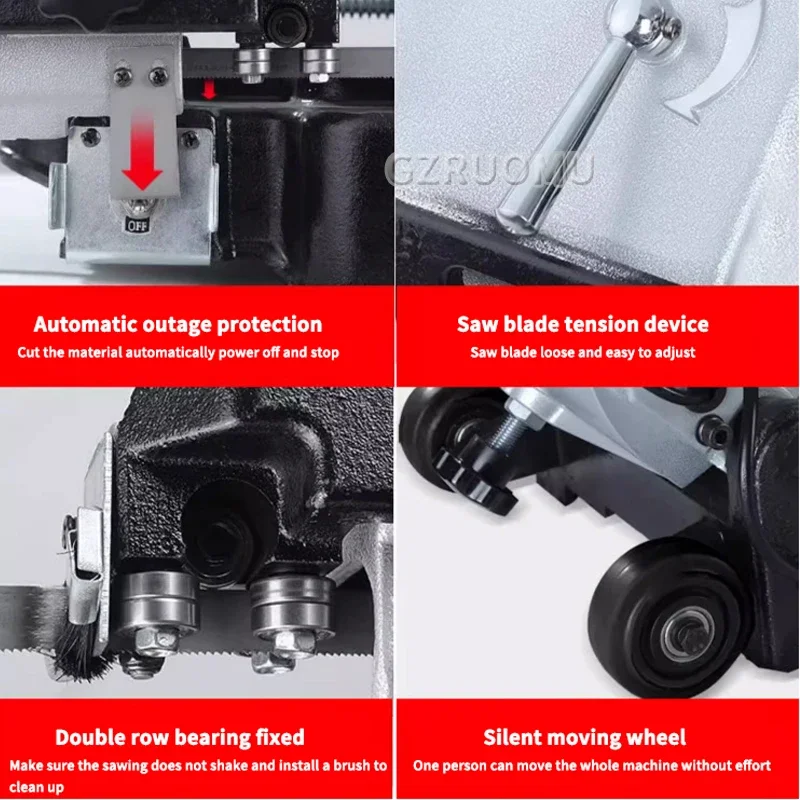 OFF

GZRUOMU

Automatic outage protection
Cut the material automatically power off and stop

Saw blade tension device
Saw blade loose and easy to adjust

Double row bearing fixed
Make sure the sawing does not shake and install a brush to clean up

Silent moving wheel
One person can move the whole machine without effort