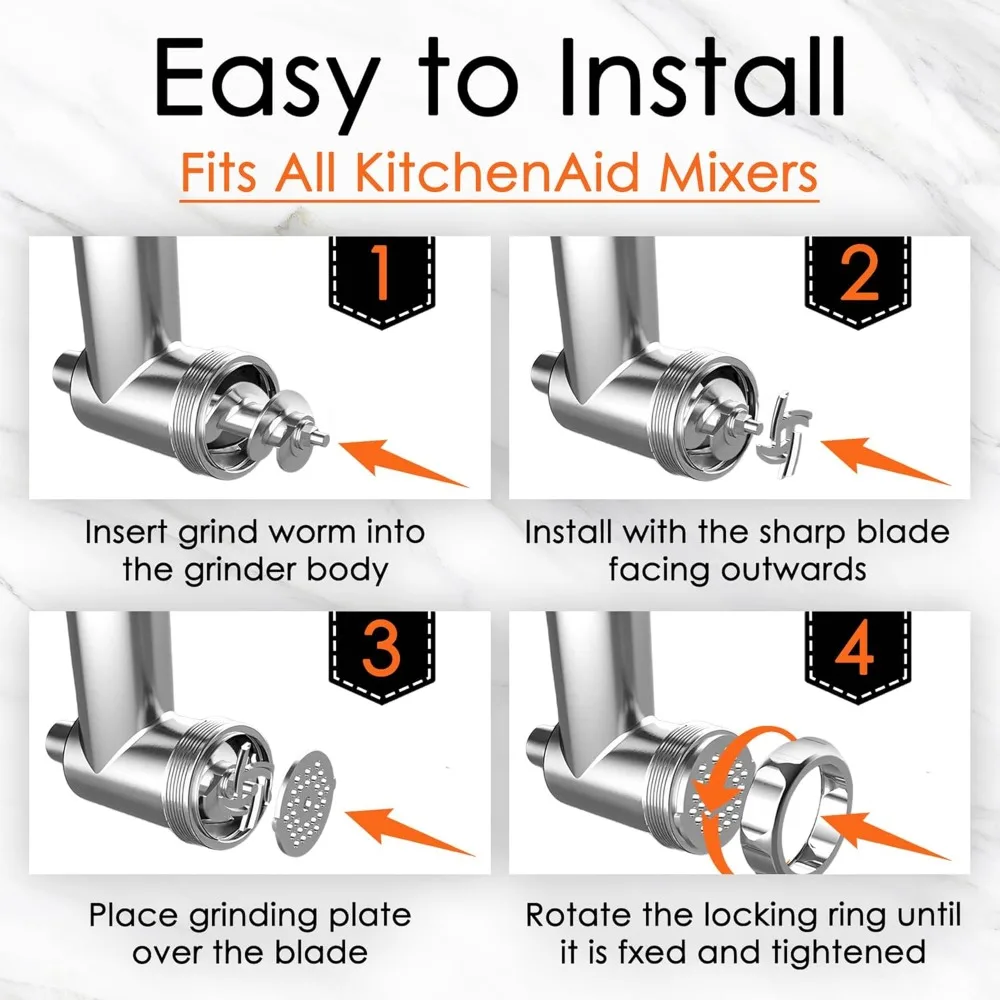 Easy to Install

Fits All KitchenAid Mixers

1

Insert grind worm into the grinder body

2

Install with the sharp blade facing outwards

3

Place grinding plate over the blade

4

Rotate the locking ring until it is fxed and tightened