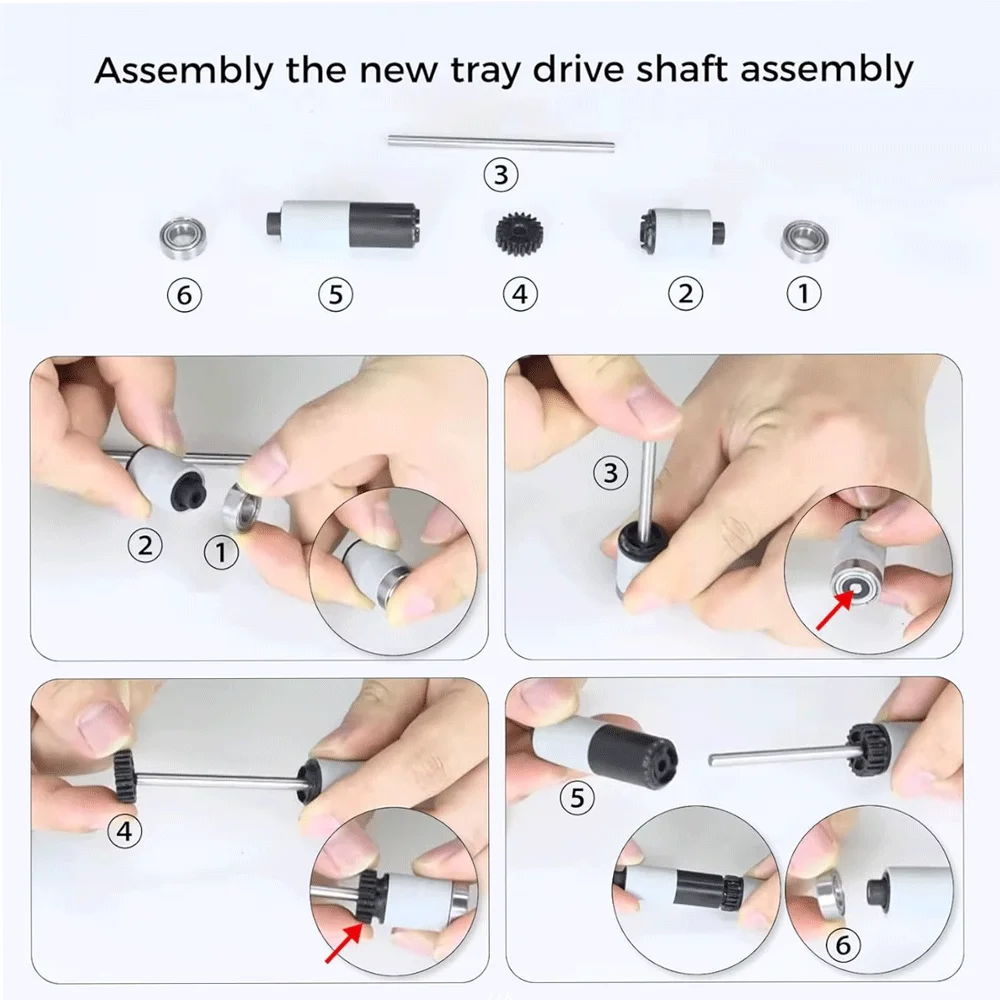 Assembly the new tray drive shaft assembly

③

⑥ ⑤ ④ ② ①

② ①

③

④

⑤

⑥