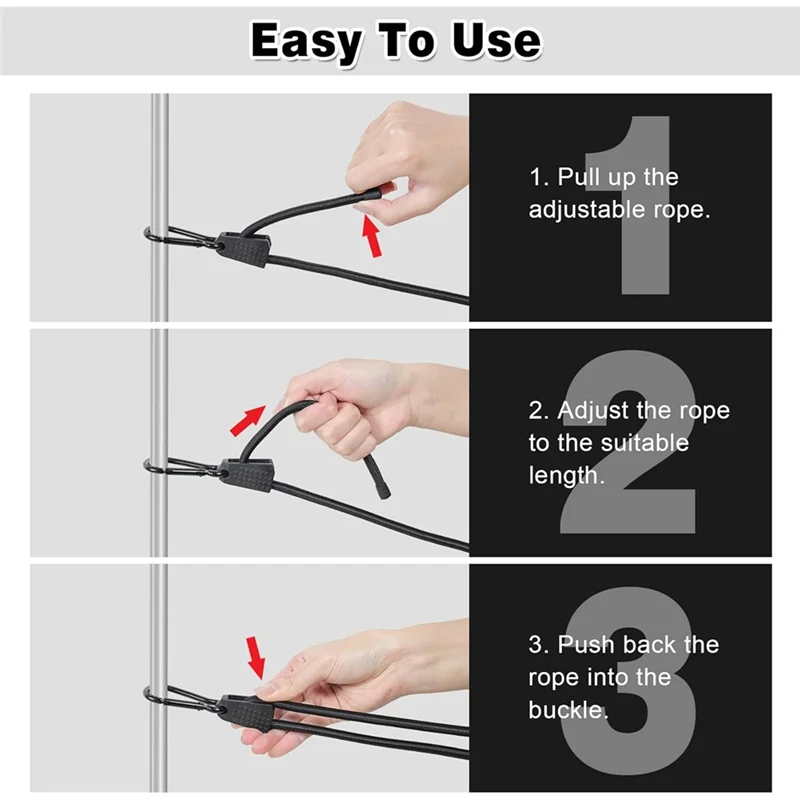 Easy To Use

1

1. Pull up the adjustable rope.

2

2. Adjust the rope to the suitable length.

3

3. Push back the rope into the buckle.