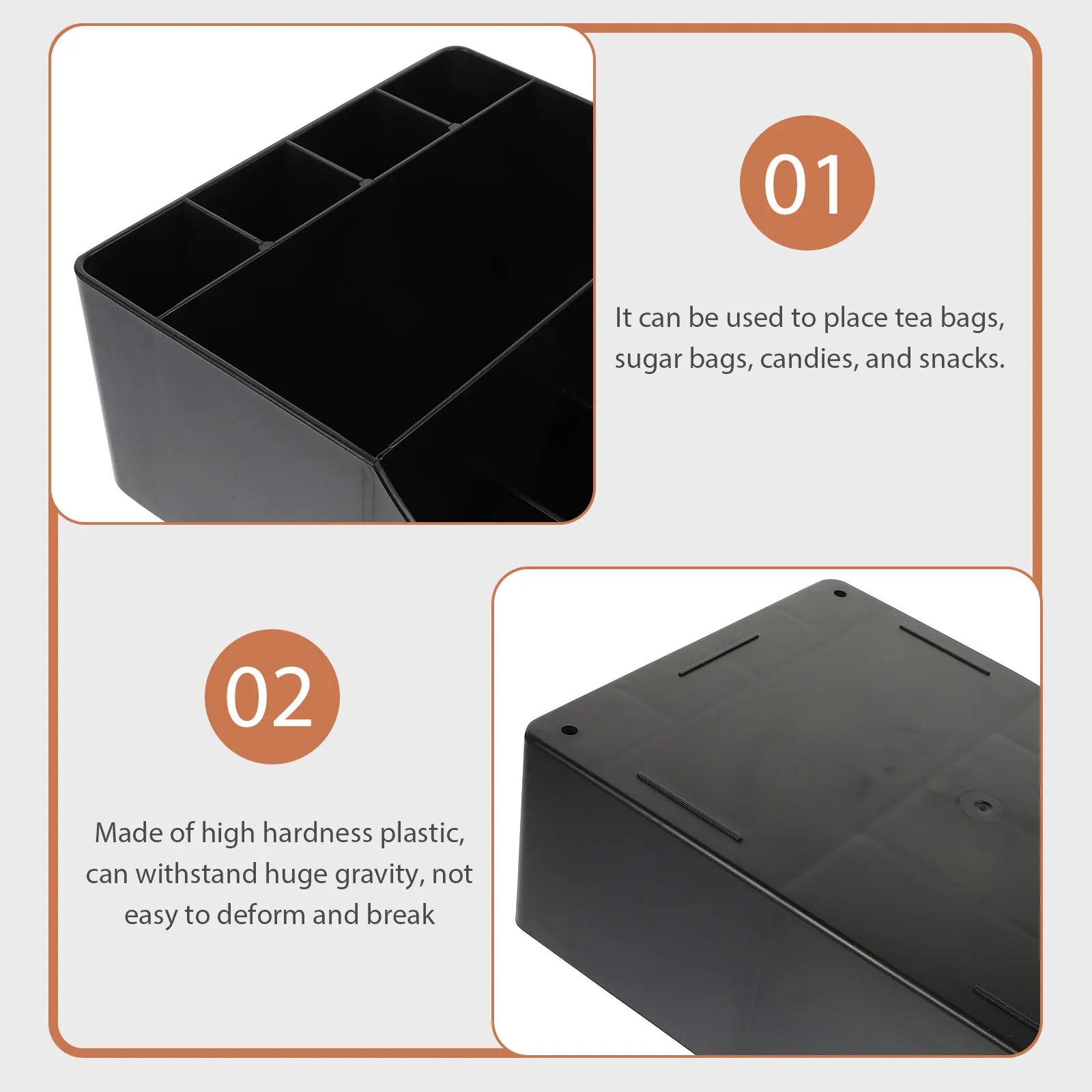 01

It can be used to place tea bags, sugar bags, candies, and snacks.

02

Made of high hardness plastic, can withstand huge gravity, not easy to deform and break